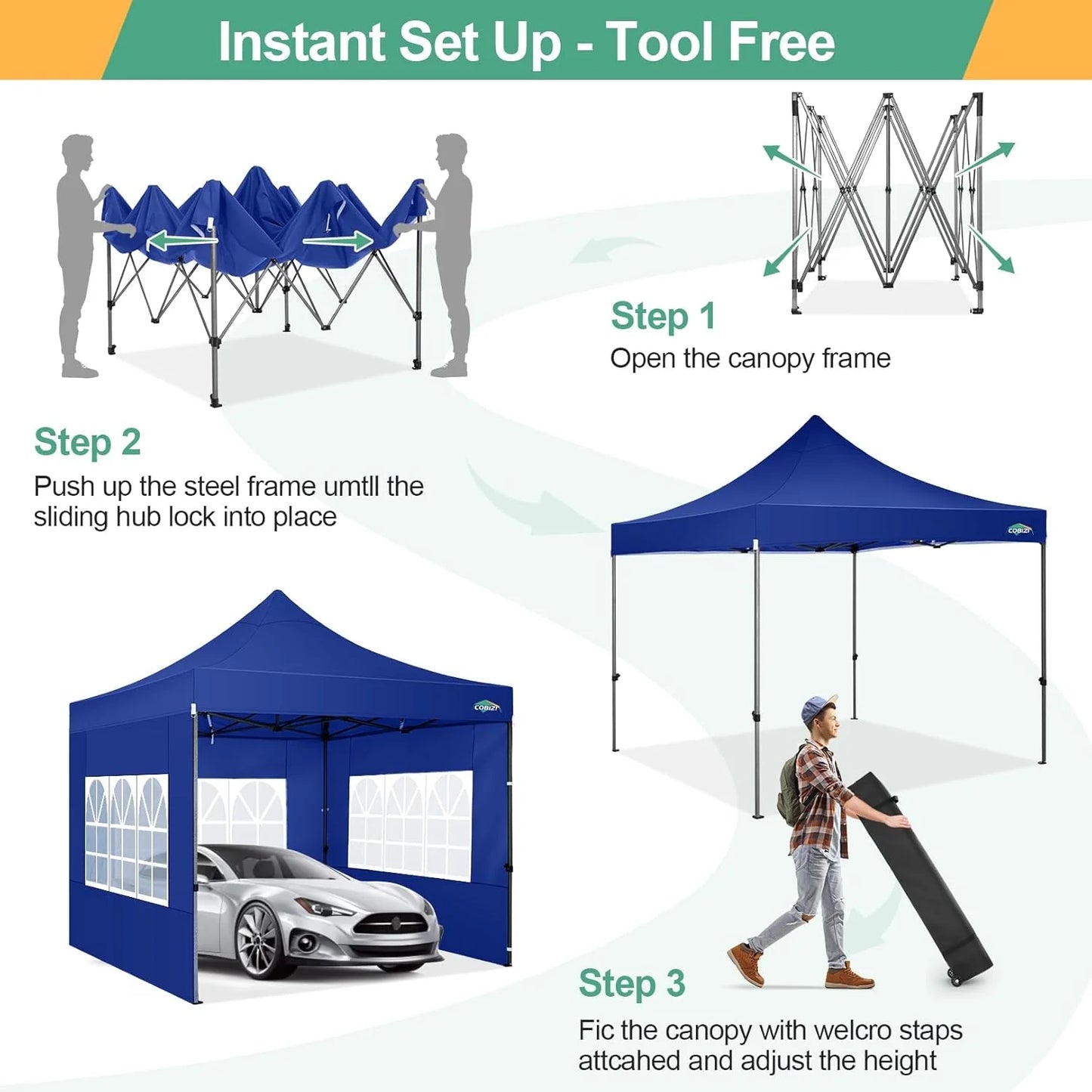 Instant Set Up - Tool Free

Step 1
Open the canopy frame

Step 2
Push up the steel frame umtll the sliding hub lock into place

COBIZI

COBIZI

Step 3
Fic the canopy with welcro staps attcahed and adjust the height