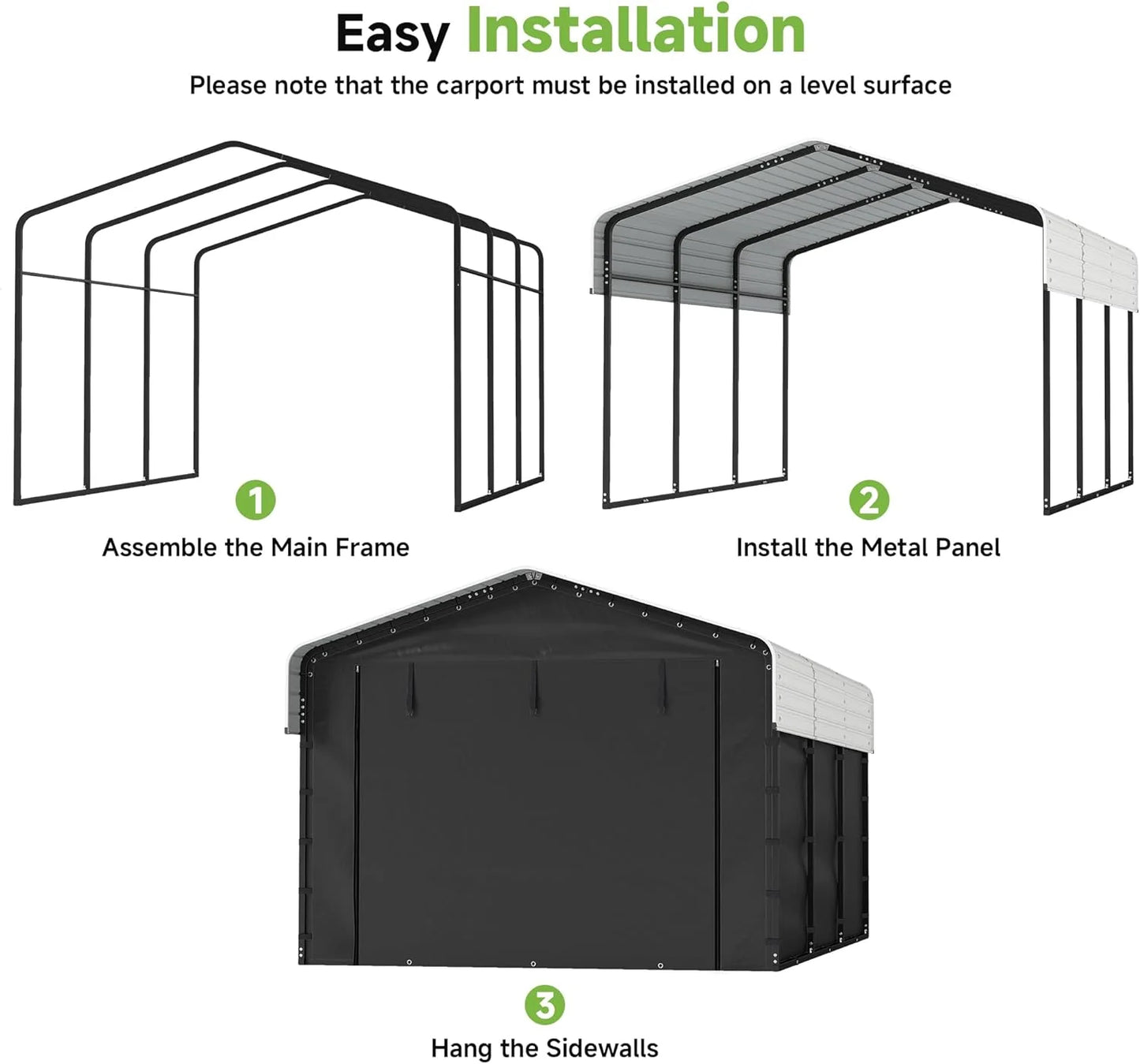 Easy Installation

Please note that the carport must be installed on a level surface

1

Assemble the Main Frame

2

Install the Metal Panel

3

Hang the Sidewalls