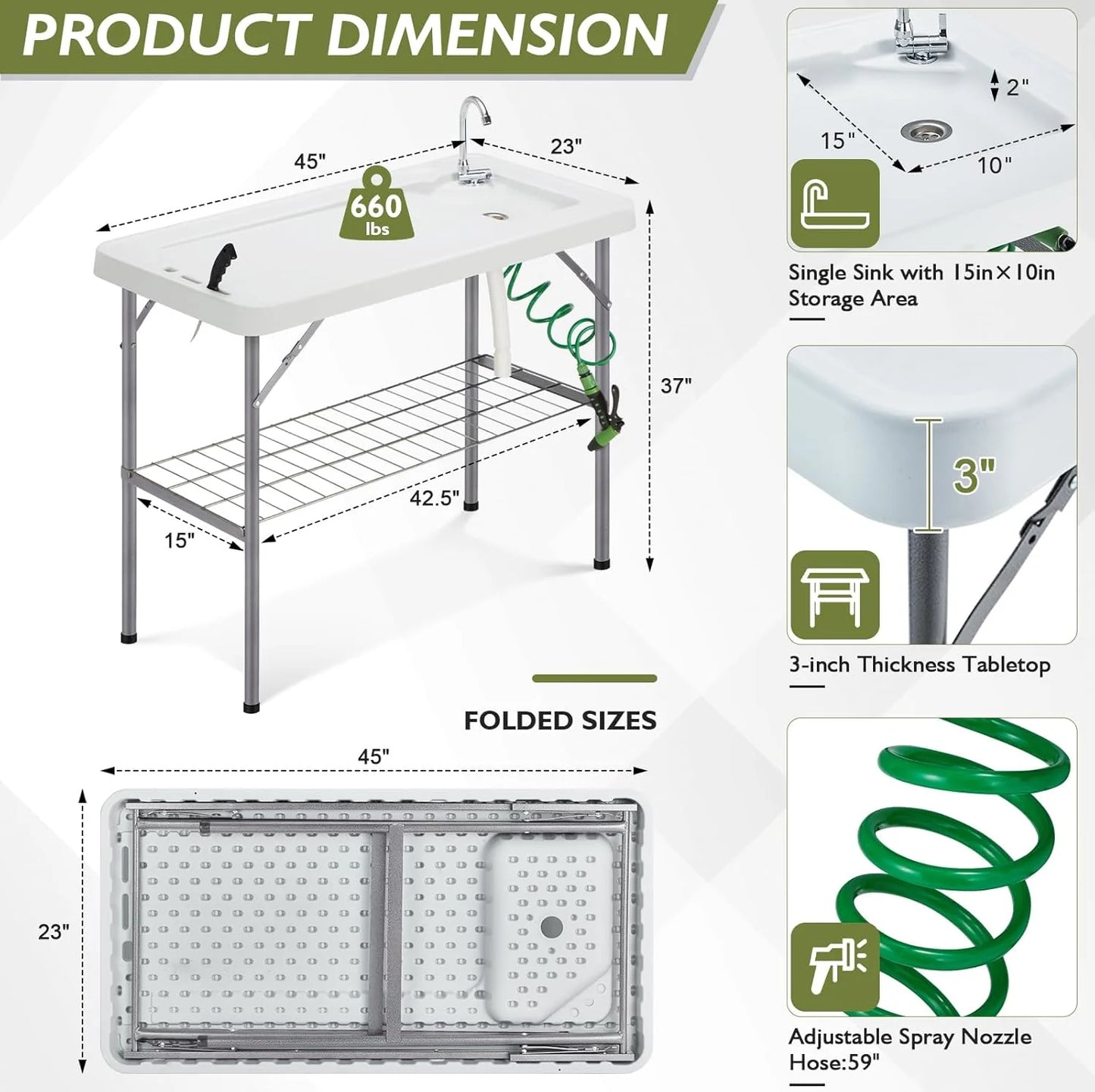 PRODUCT DIMENSION

45"

23"

660 lbs

37"

42.5"

15"

FOLDED SIZES

45"

23"

2"

15"

10"

Single Sink with 15in×10in Storage Area

3"

3-inch Thickness Tabletop

Adjustable Spray Nozzle Hose:59"