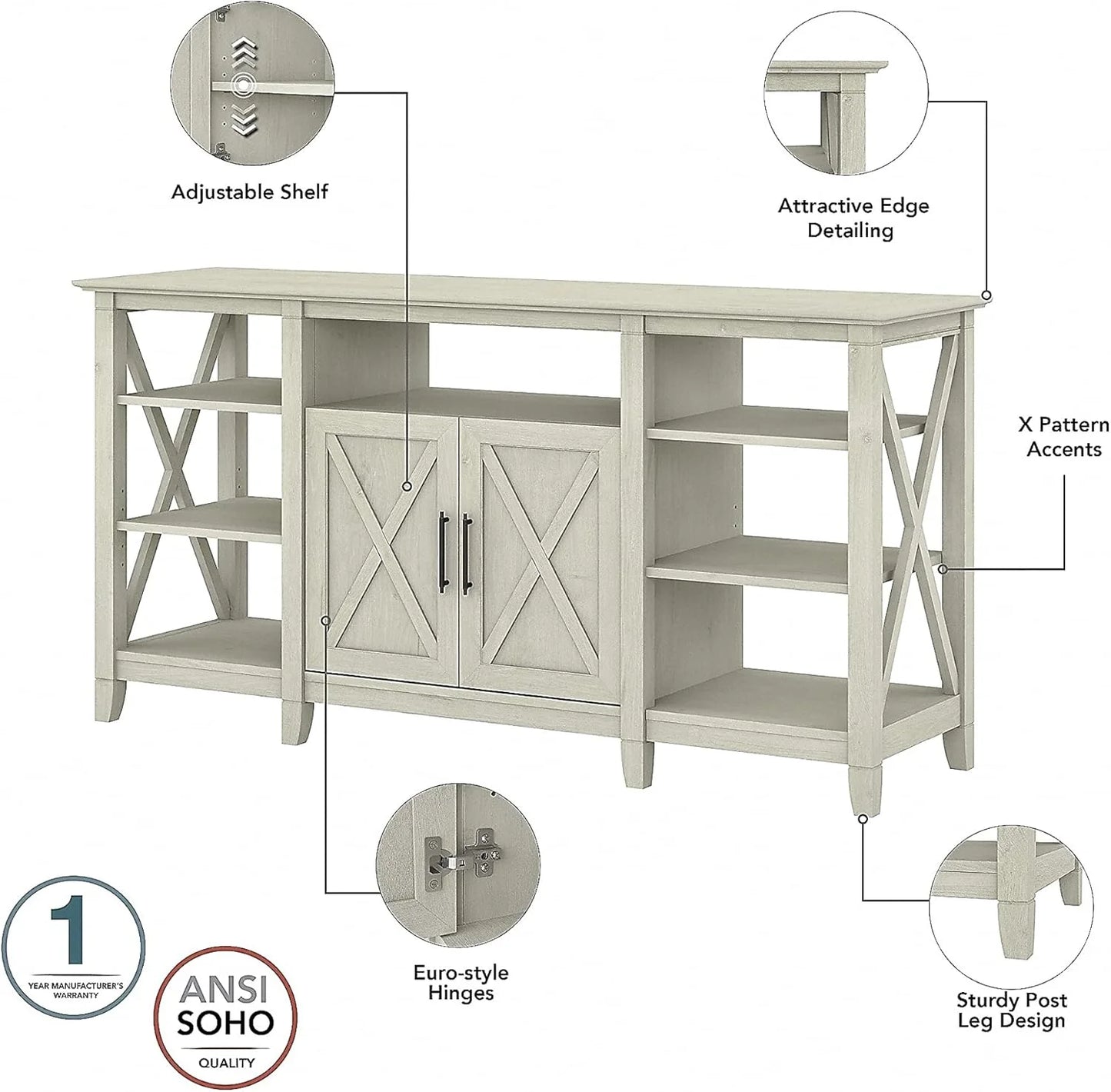 Adjustable Shelf

Attractive Edge Detailing

X Pattern Accents

Euro-style Hinges

Sturdy Post Leg Design

1
YEAR MANUFACTURER'S WARRANTY

ANSI SOHO
QUALITY