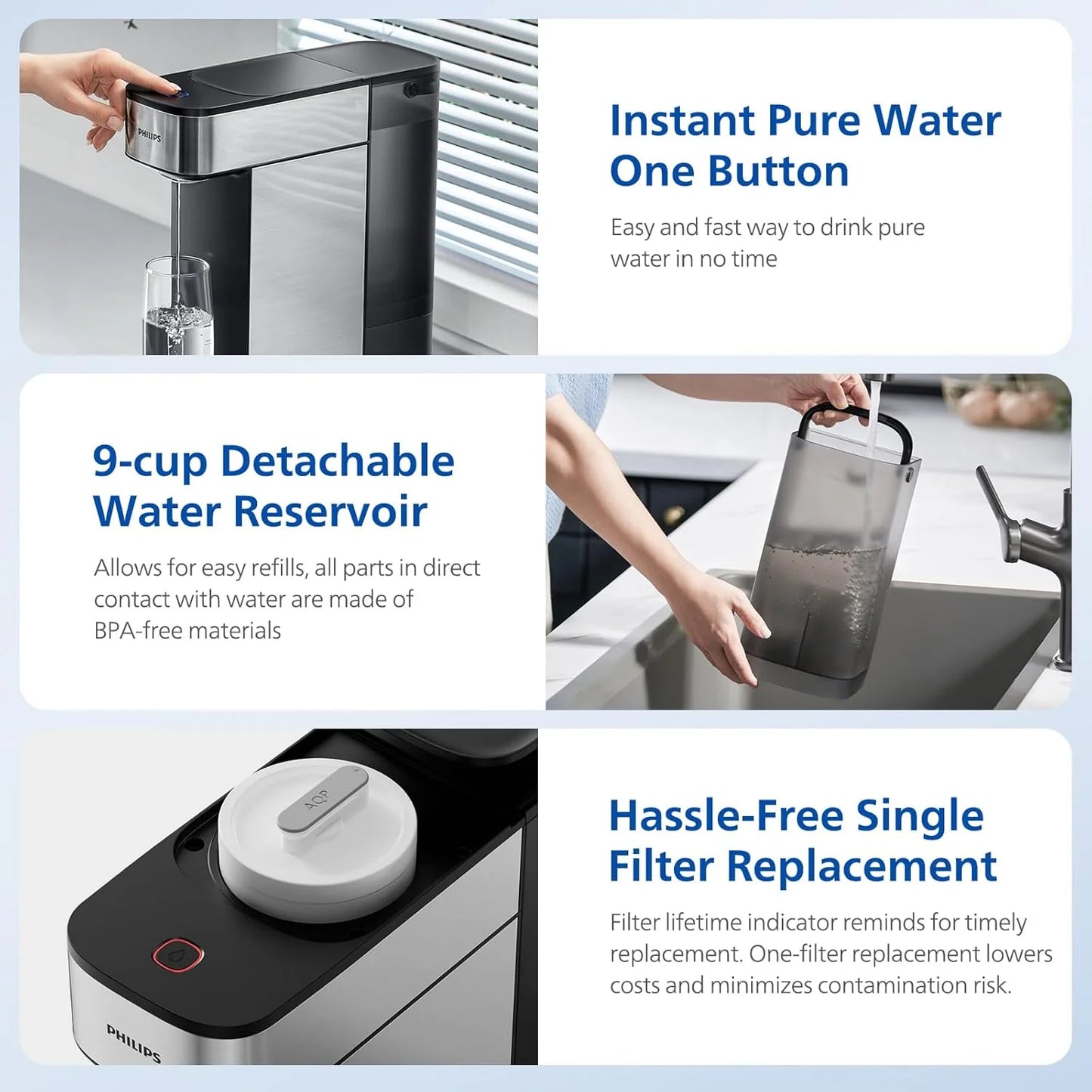 PHILIPS

Instant Pure Water One Button

Easy and fast way to drink pure water in no time

9-cup Detachable Water Reservoir

Allows for easy refills, all parts in direct contact with water are made of BPA-free materials

AQP

PHILIPS

Hassle-Free Single Filter Replacement

Filter lifetime indicator reminds for timely replacement. One-filter replacement lowers costs and minimizes contamination risk.