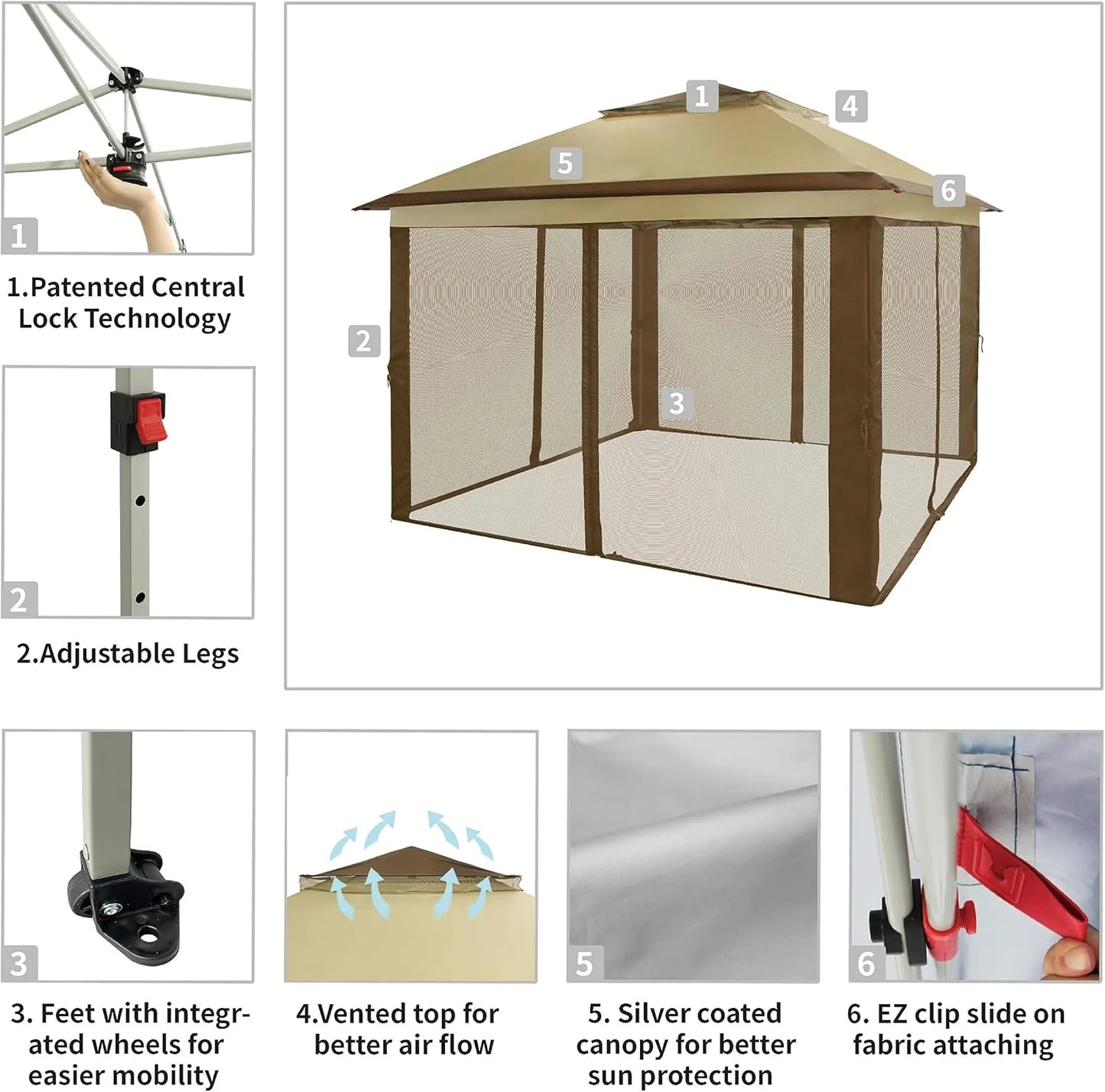 1

1.Patented Central Lock Technology

2

2.Adjustable Legs

1

4

5

6

2

3

3

3. Feet with integrated wheels for easier mobility

4.Vented top for better air flow

5

5. Silver coated canopy for better sun protection

6

6. EZ clip slide on fabric attaching