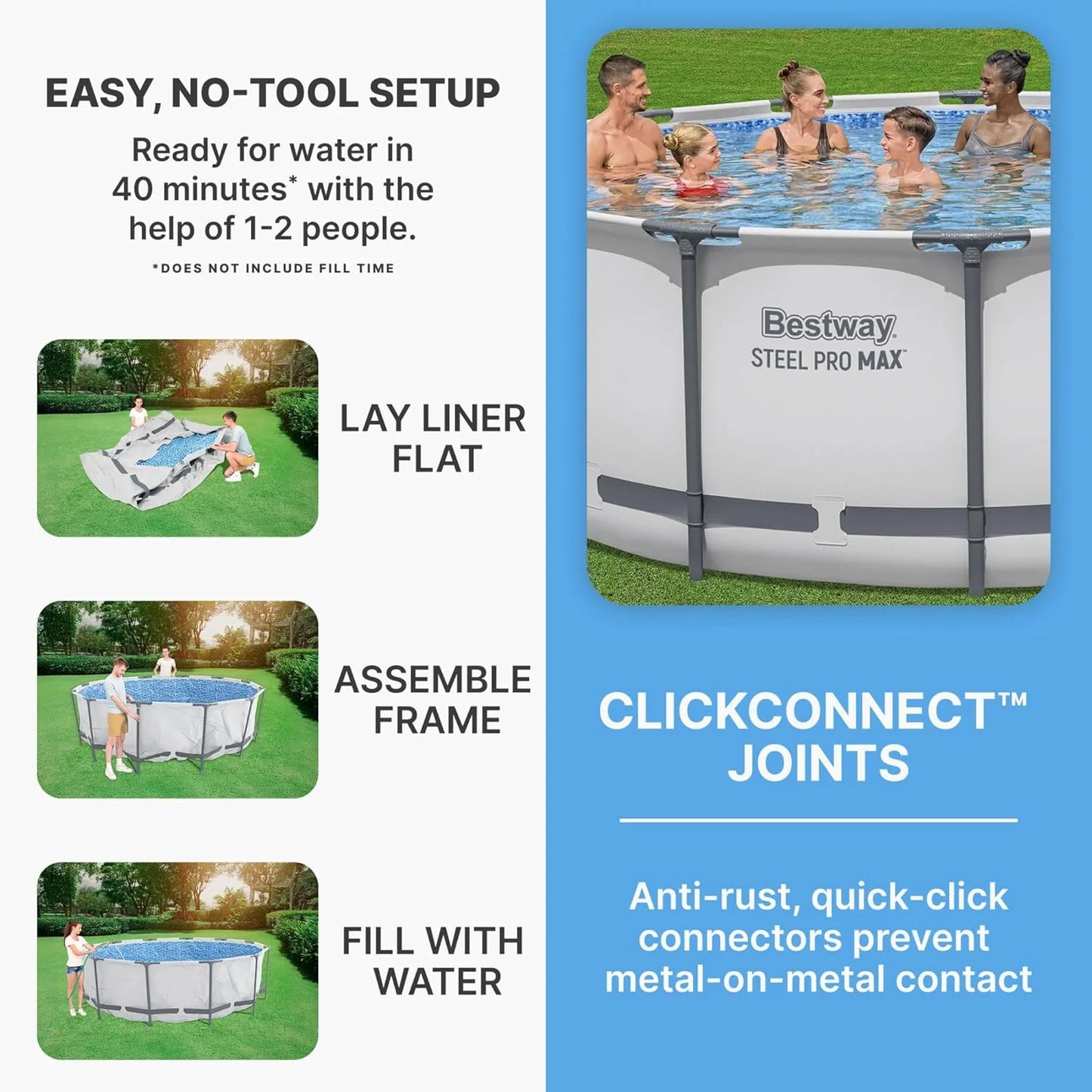 EASY, NO-TOOL SETUP

Ready for water in 40 minutes* with the help of 1-2 people.

*DOES NOT INCLUDE FILL TIME

LAY LINER FLAT

ASSEMBLE FRAME

FILL WITH WATER

Bestway STEEL PRO MAX™

CLICKCONNECT™ JOINTS

Anti-rust, quick-click connectors prevent metal-on-metal contact