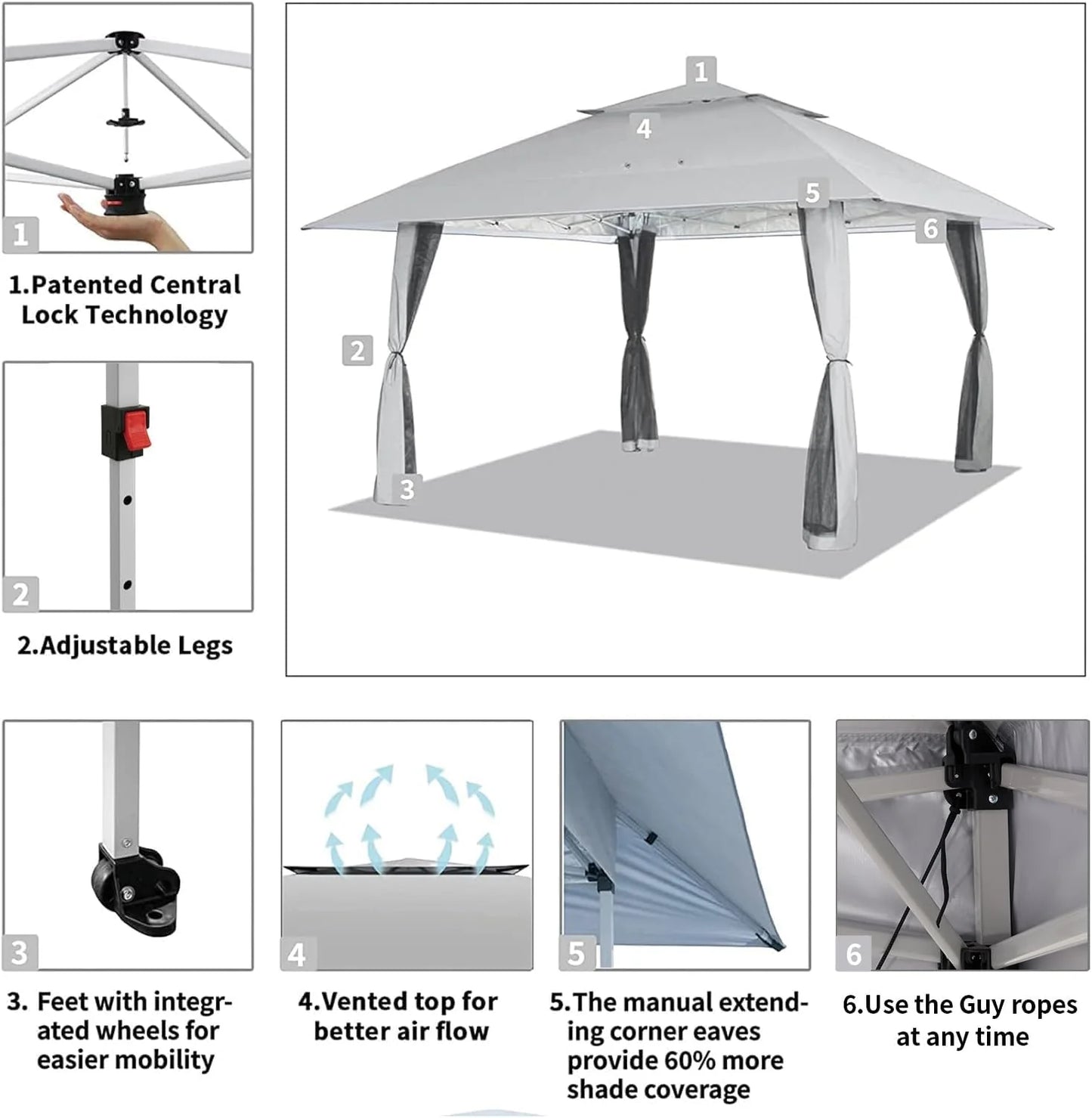 1

1.Patented Central Lock Technology

2

2.Adjustable Legs

1

4

5

6

2

3

3

3. Feet with integrated wheels for easier mobility

4

4.Vented top for better air flow

5

5.The manual extending corner eaves provide 60% more shade coverage

6

6.Use the Guy ropes at any time