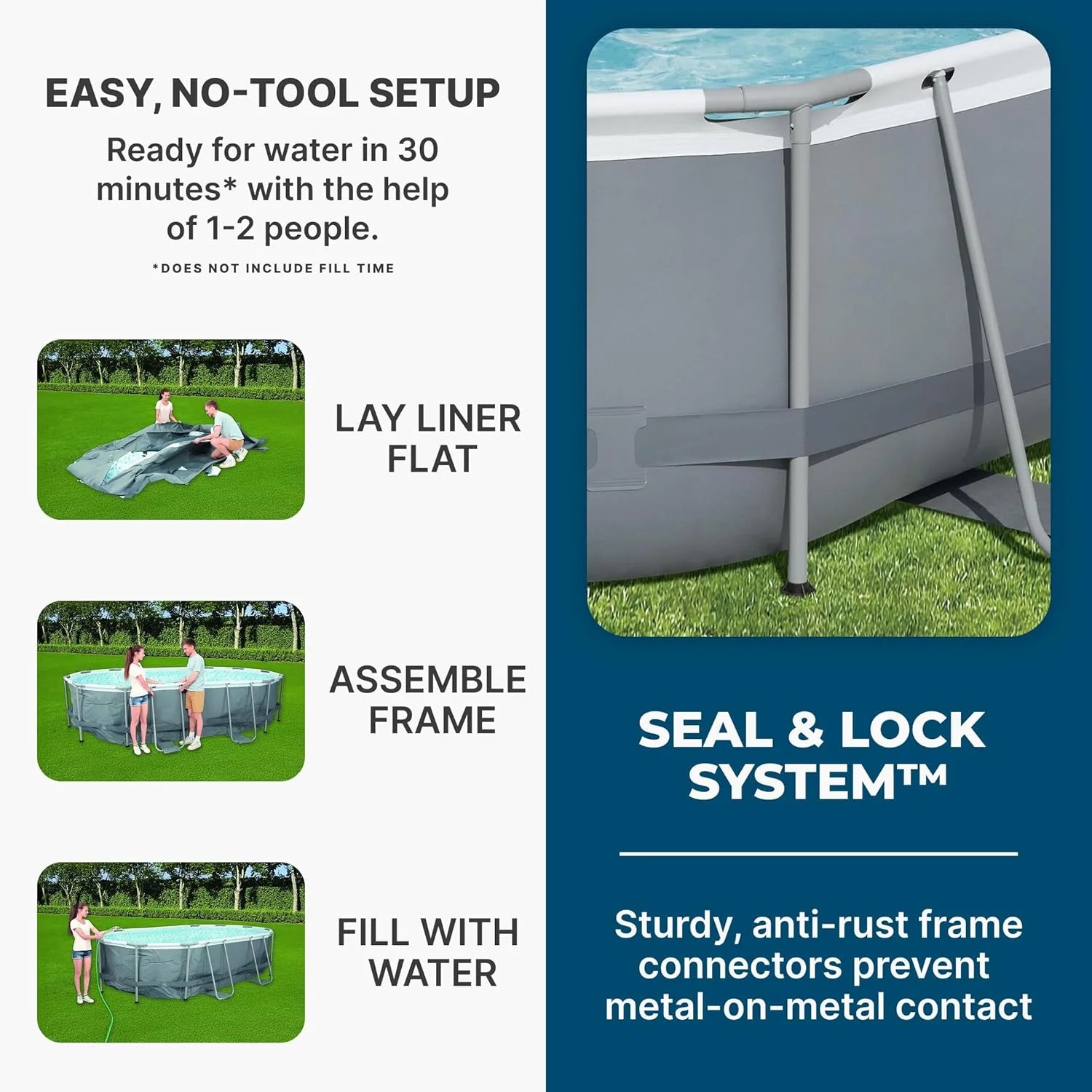 EASY, NO-TOOL SETUP

Ready for water in 30 minutes* with the help of 1-2 people.

*DOES NOT INCLUDE FILL TIME

LAY LINER FLAT

ASSEMBLE FRAME

FILL WITH WATER

SEAL & LOCK SYSTEM™

Sturdy, anti-rust frame connectors prevent metal-on-metal contact