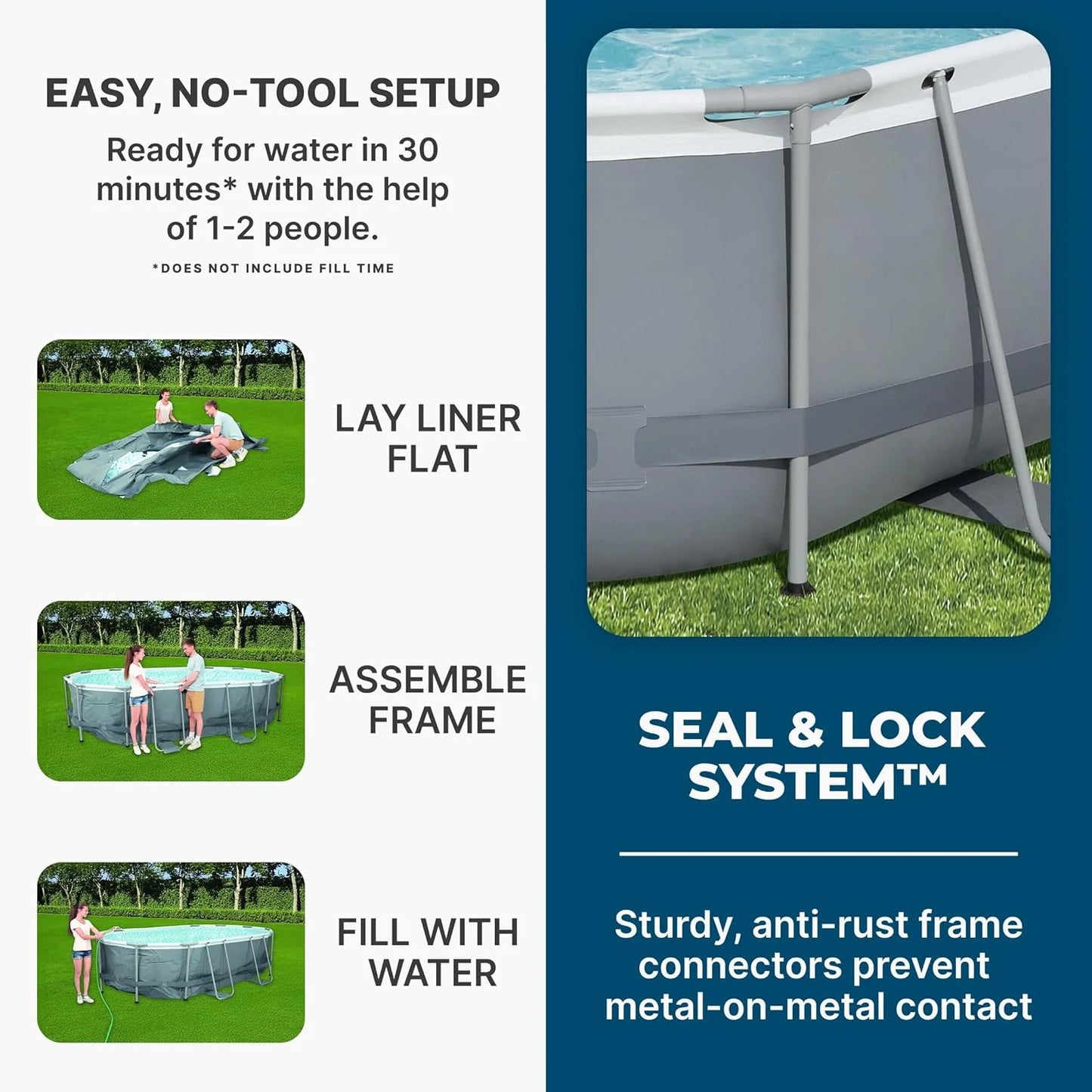 EASY, NO-TOOL SETUP

Ready for water in 30 minutes* with the help of 1-2 people.

*DOES NOT INCLUDE FILL TIME

LAY LINER FLAT

ASSEMBLE FRAME

FILL WITH WATER

SEAL & LOCK SYSTEM™

Sturdy, anti-rust frame connectors prevent metal-on-metal contact