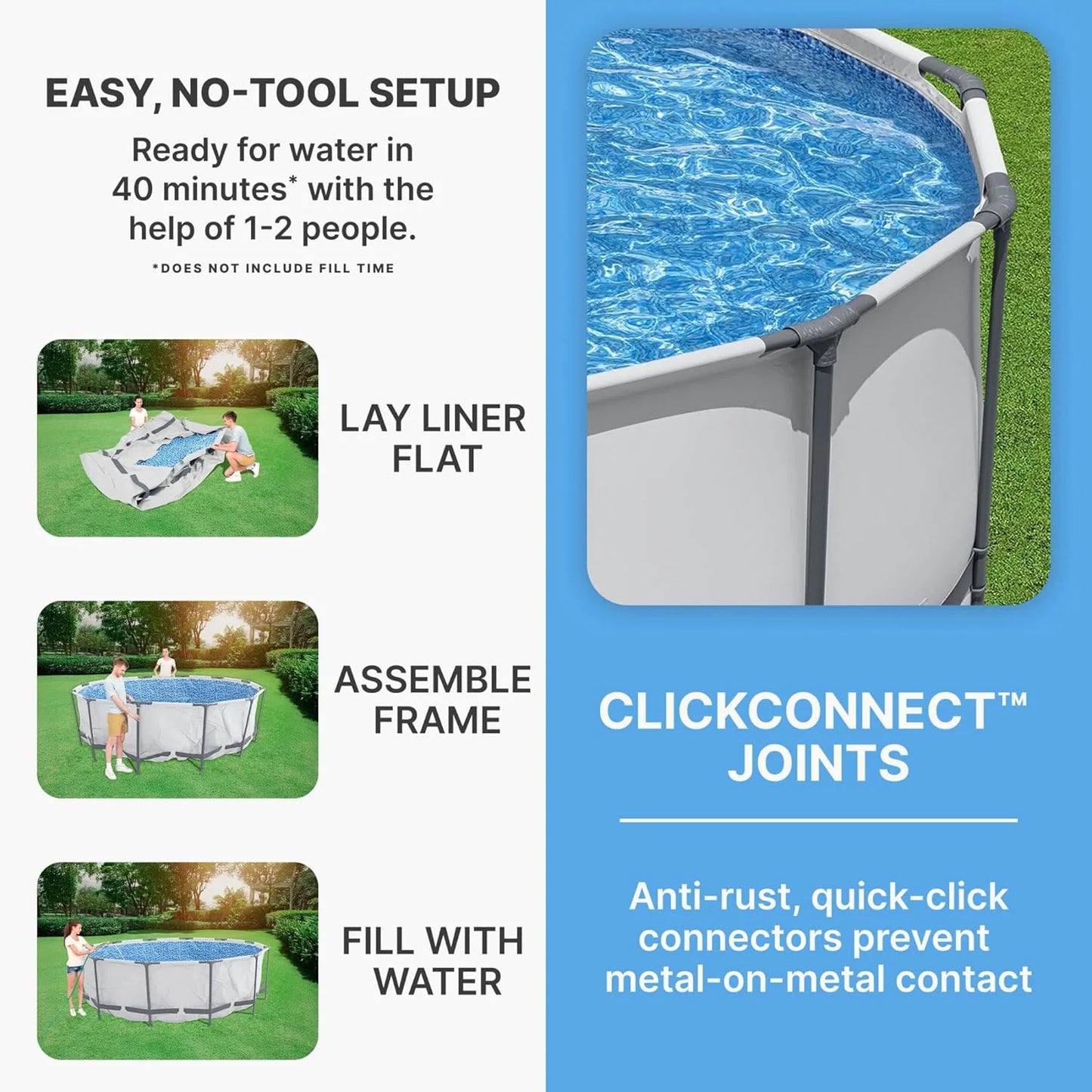 EASY, NO-TOOL SETUP

Ready for water in 40 minutes* with the help of 1-2 people.

*DOES NOT INCLUDE FILL TIME

LAY LINER FLAT

ASSEMBLE FRAME

FILL WITH WATER

CLICKCONNECT™ JOINTS

Anti-rust, quick-click connectors prevent metal-on-metal contact