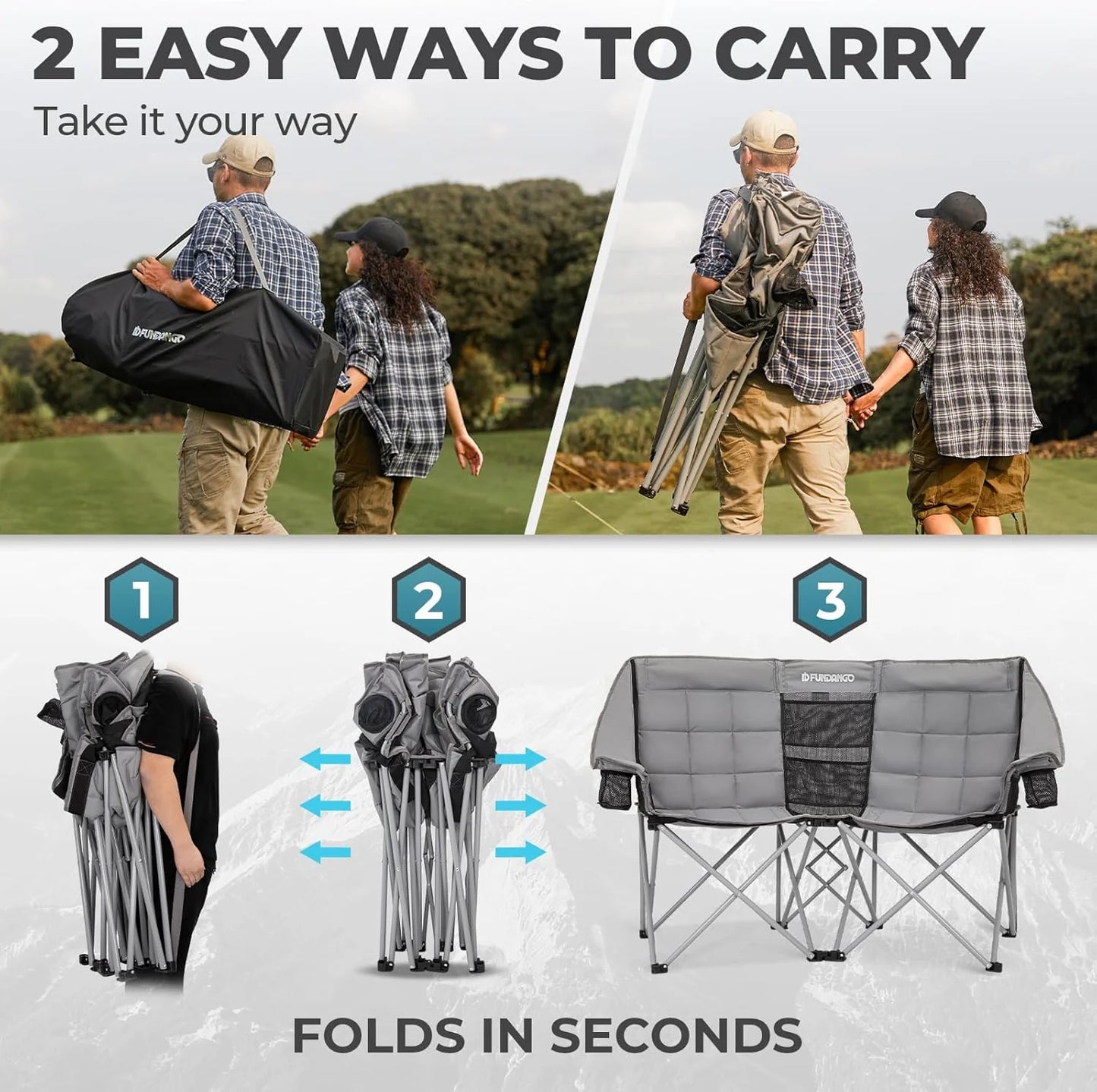 2 EASY WAYS TO CARRY

Take it your way

FUNDANGO

1

2

3

FUNDANGO

FOLDS IN SECONDS