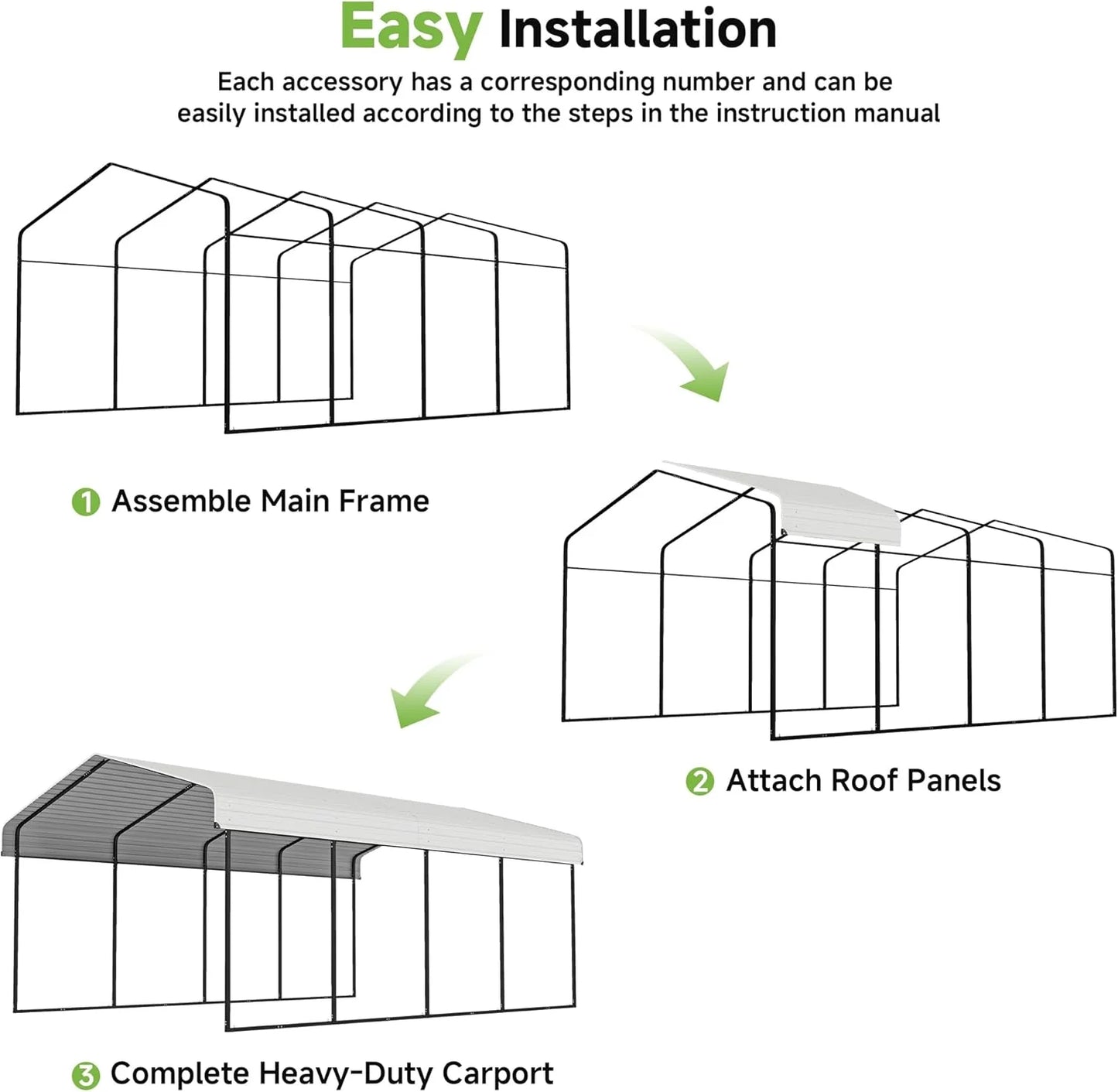 Easy Installation

Each accessory has a corresponding number and can be easily installed according to the steps in the instruction manual

1 Assemble Main Frame

2 Attach Roof Panels

3 Complete Heavy-Duty Carport