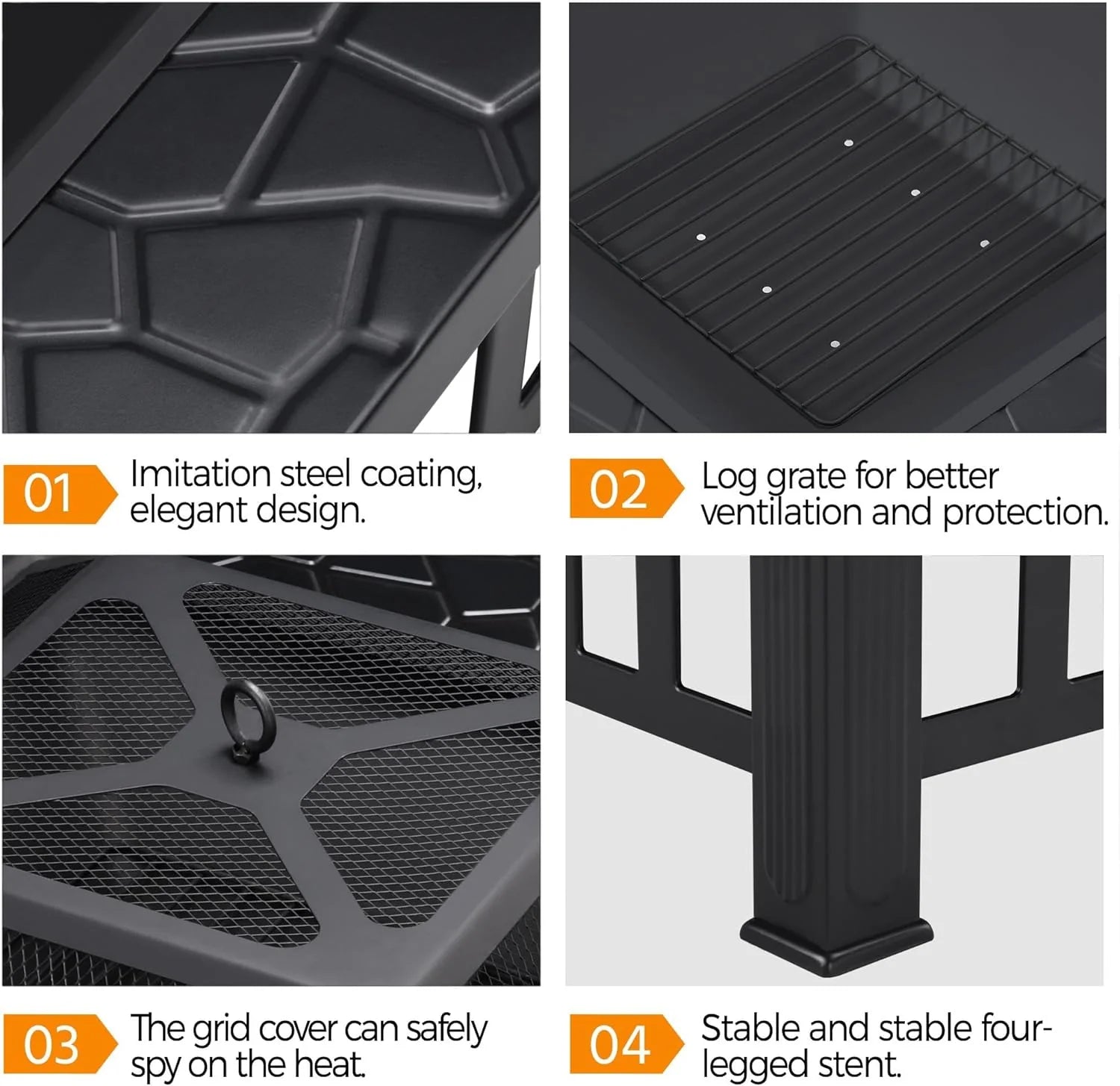 01 Imitation steel coating, elegant design.

02 Log grate for better ventilation and protection.

03 The grid cover can safely spy on the heat.

04 Stable and stable four-legged stent.