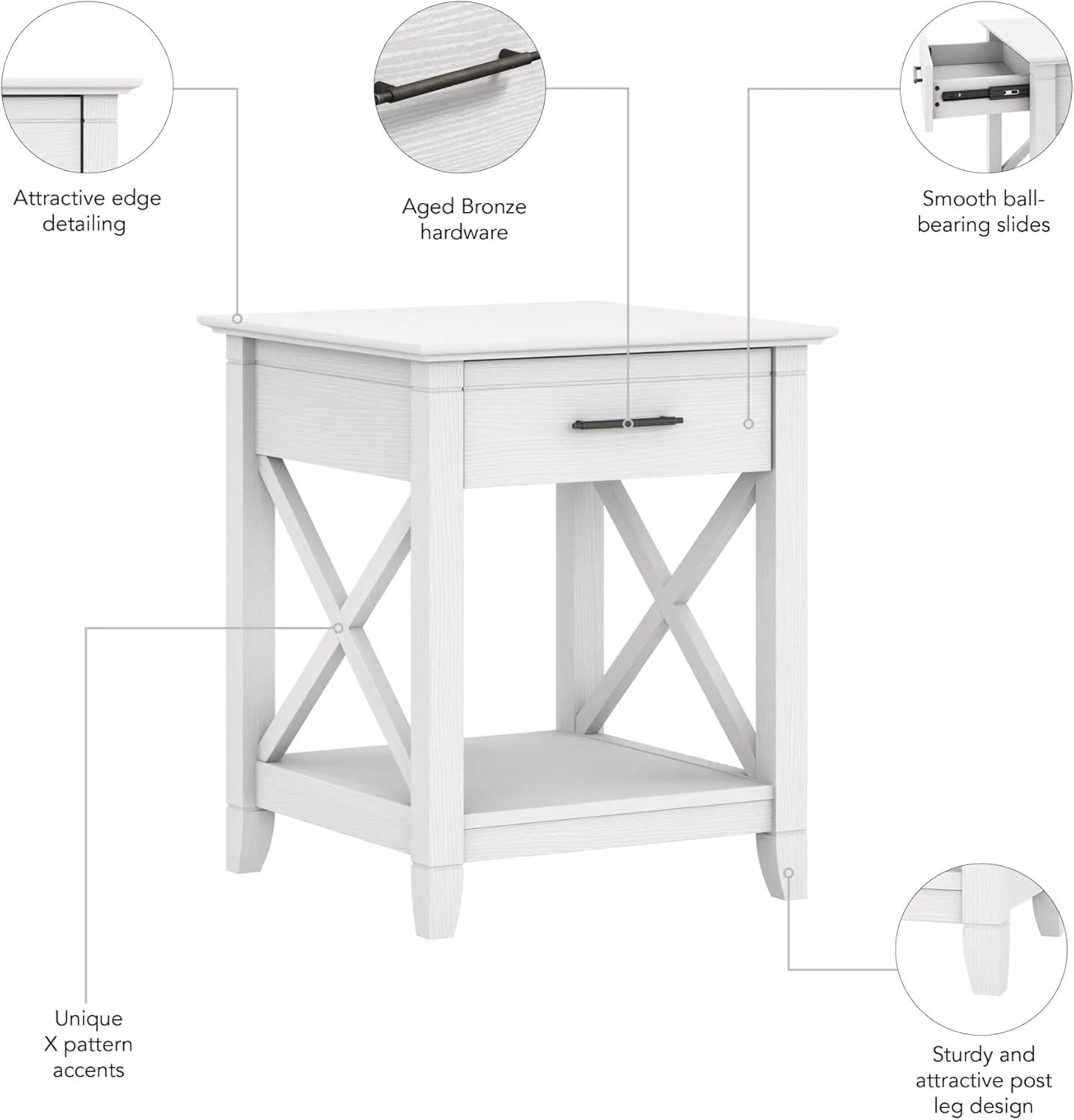 Attractive edge detailing

Aged Bronze hardware

Smooth ball-bearing slides

Unique X pattern accents

Sturdy and attractive post leg design