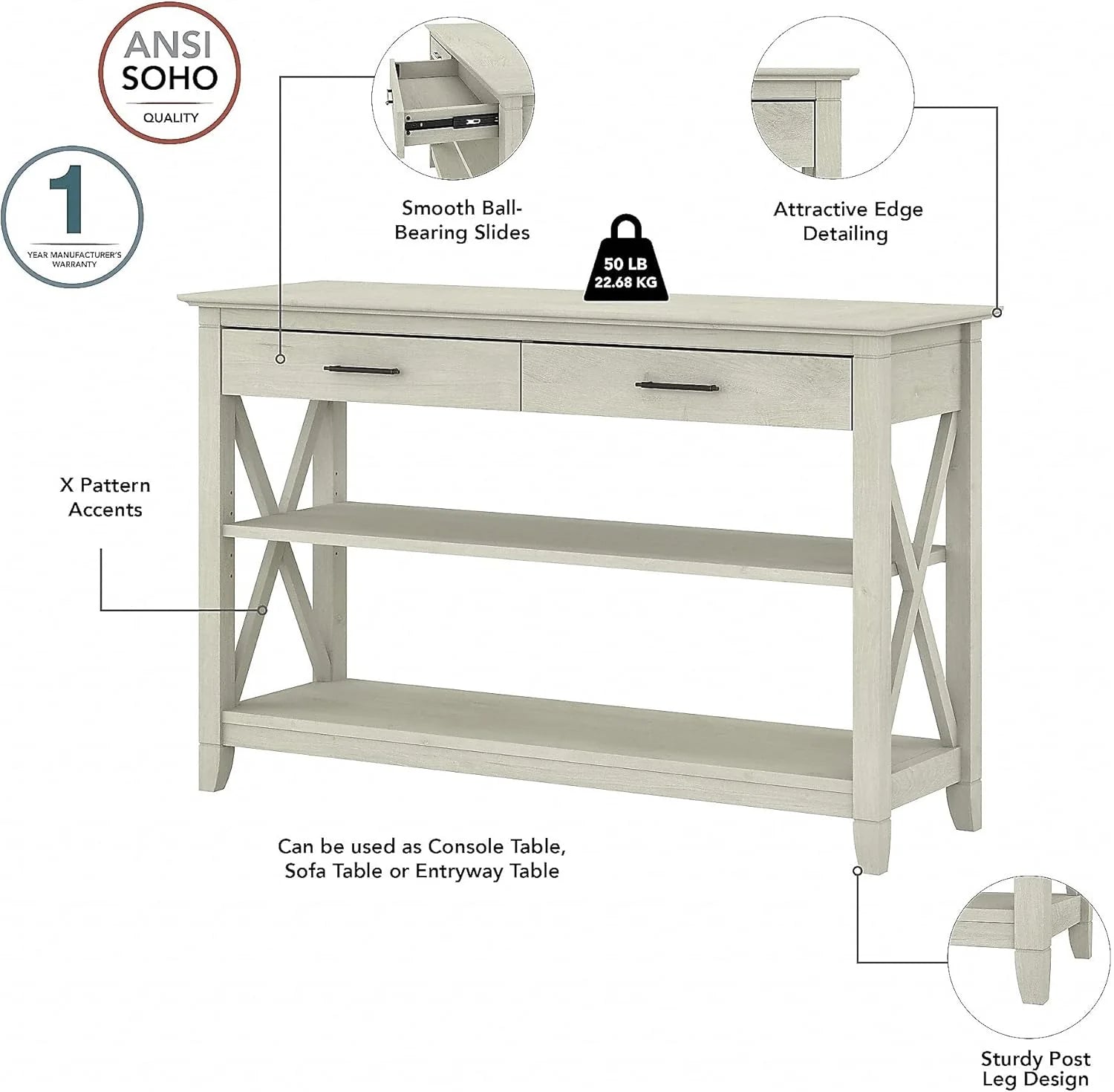 ANSI
SOHO
QUALITY

1
YEAR MANUFACTURER'S WARRANTY

Smooth Ball-Bearing Slides

Attractive Edge Detailing

50 LB
22.68 KG

X Pattern Accents

Can be used as Console Table, Sofa Table or Entryway Table

Sturdy Post Leg Design