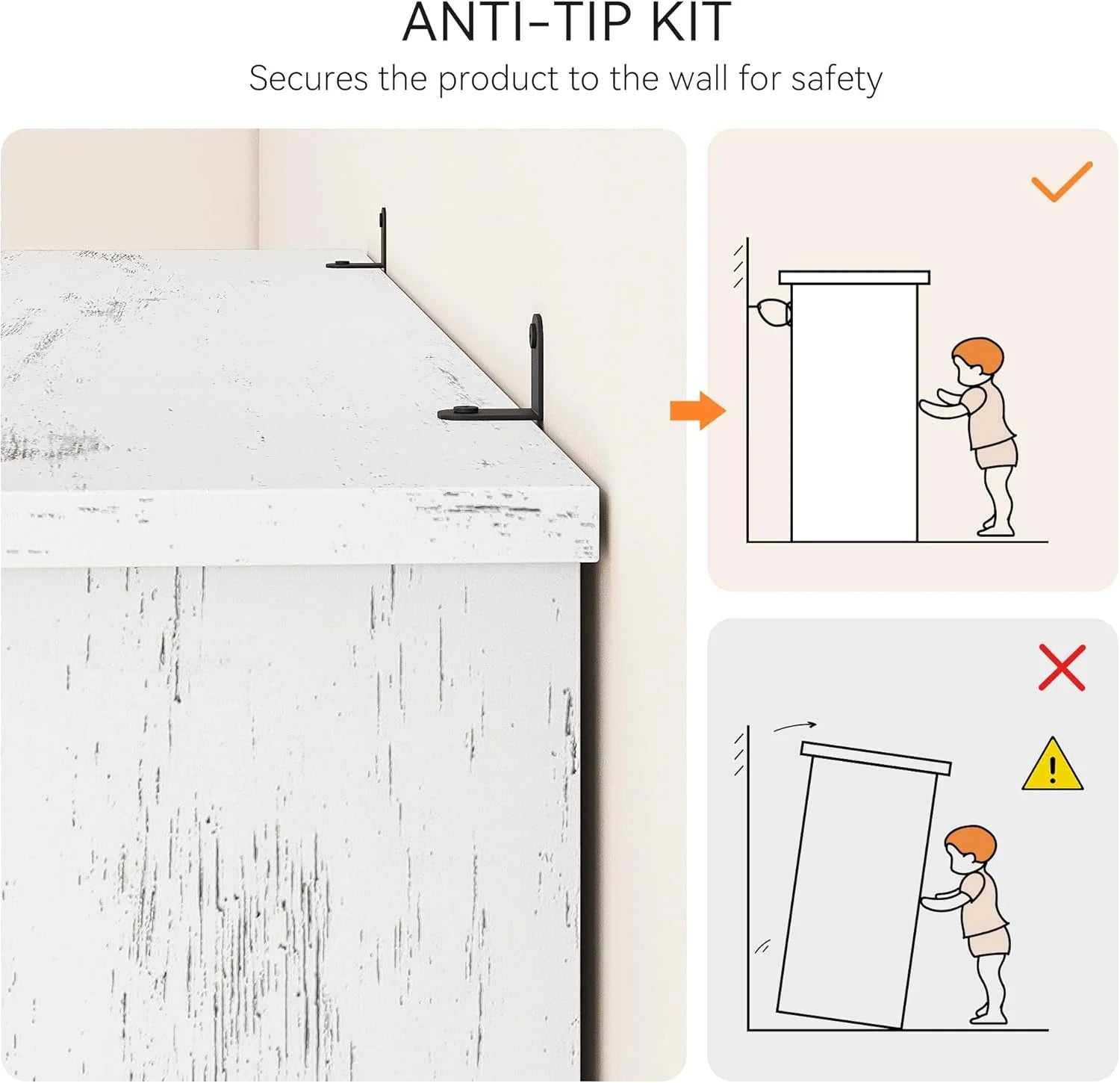 ANTI-TIP KIT

Secures the product to the wall for safety