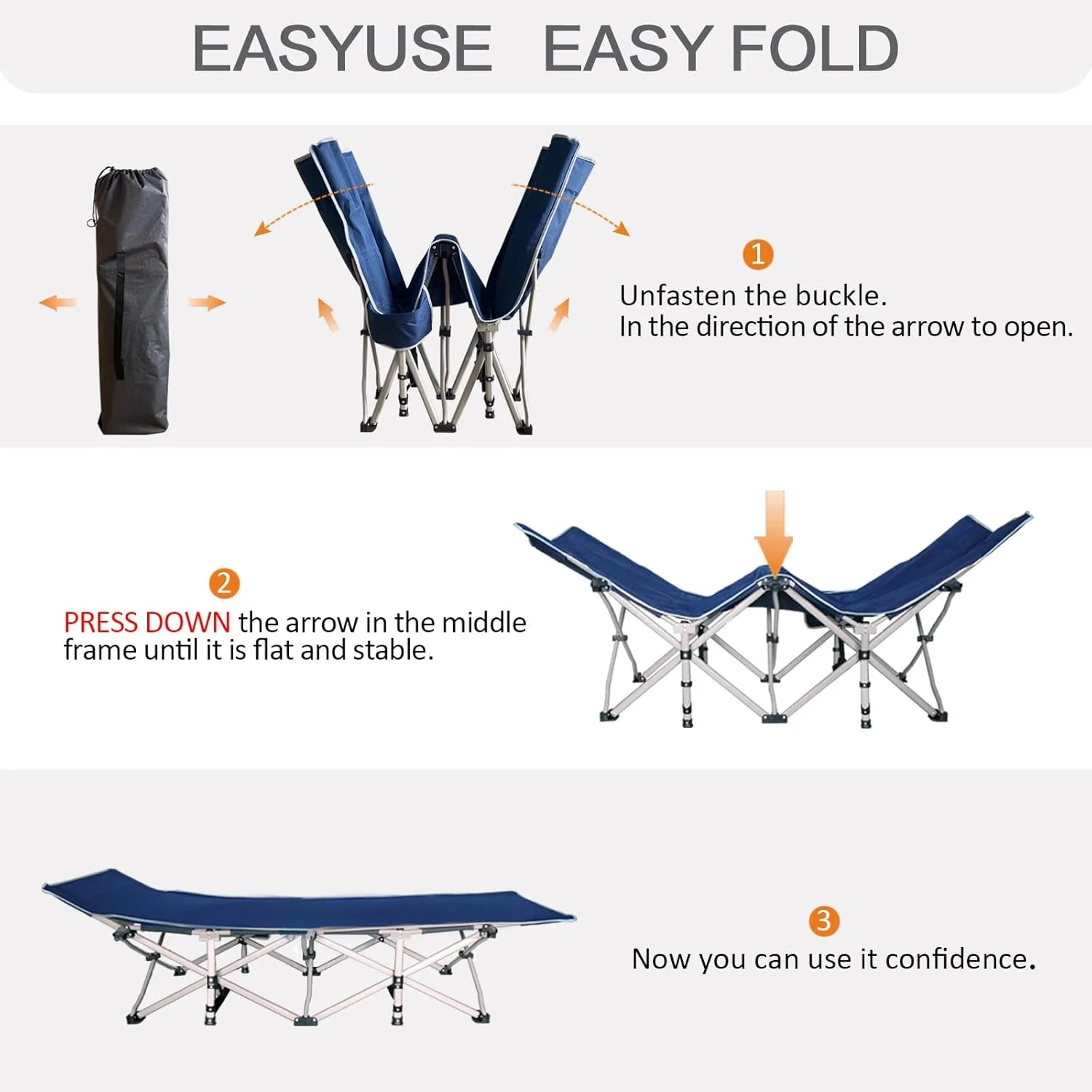 EASYUSE EASY FOLD

1
Unfasten the buckle.
In the direction of the arrow to open.

2
PRESS DOWN the arrow in the middle frame until it is flat and stable.

3
Now you can use it confidence.