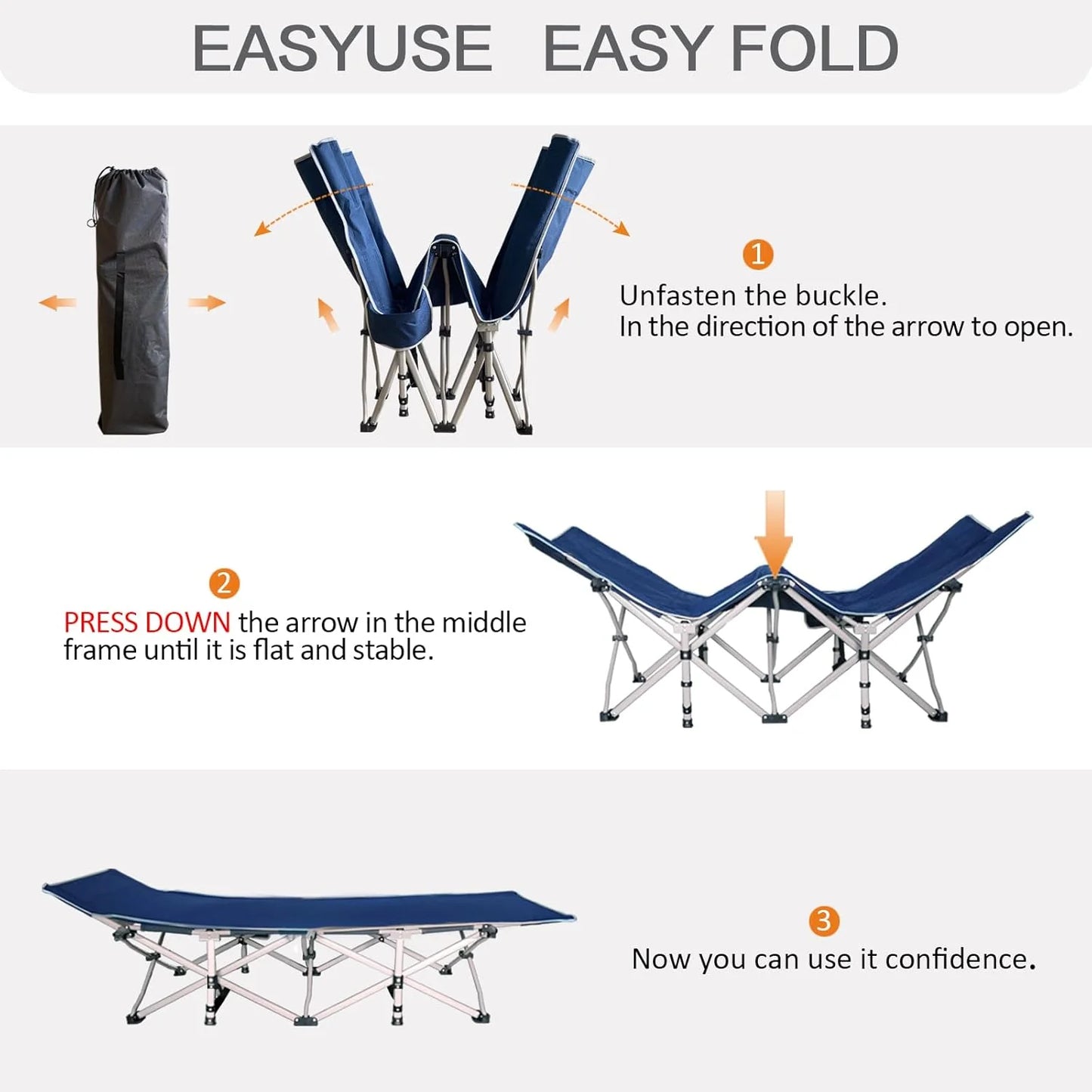 EASYUSE EASY FOLD

1

Unfasten the buckle.
In the direction of the arrow to open.

2

PRESS DOWN the arrow in the middle frame until it is flat and stable.

3

Now you can use it confidence.