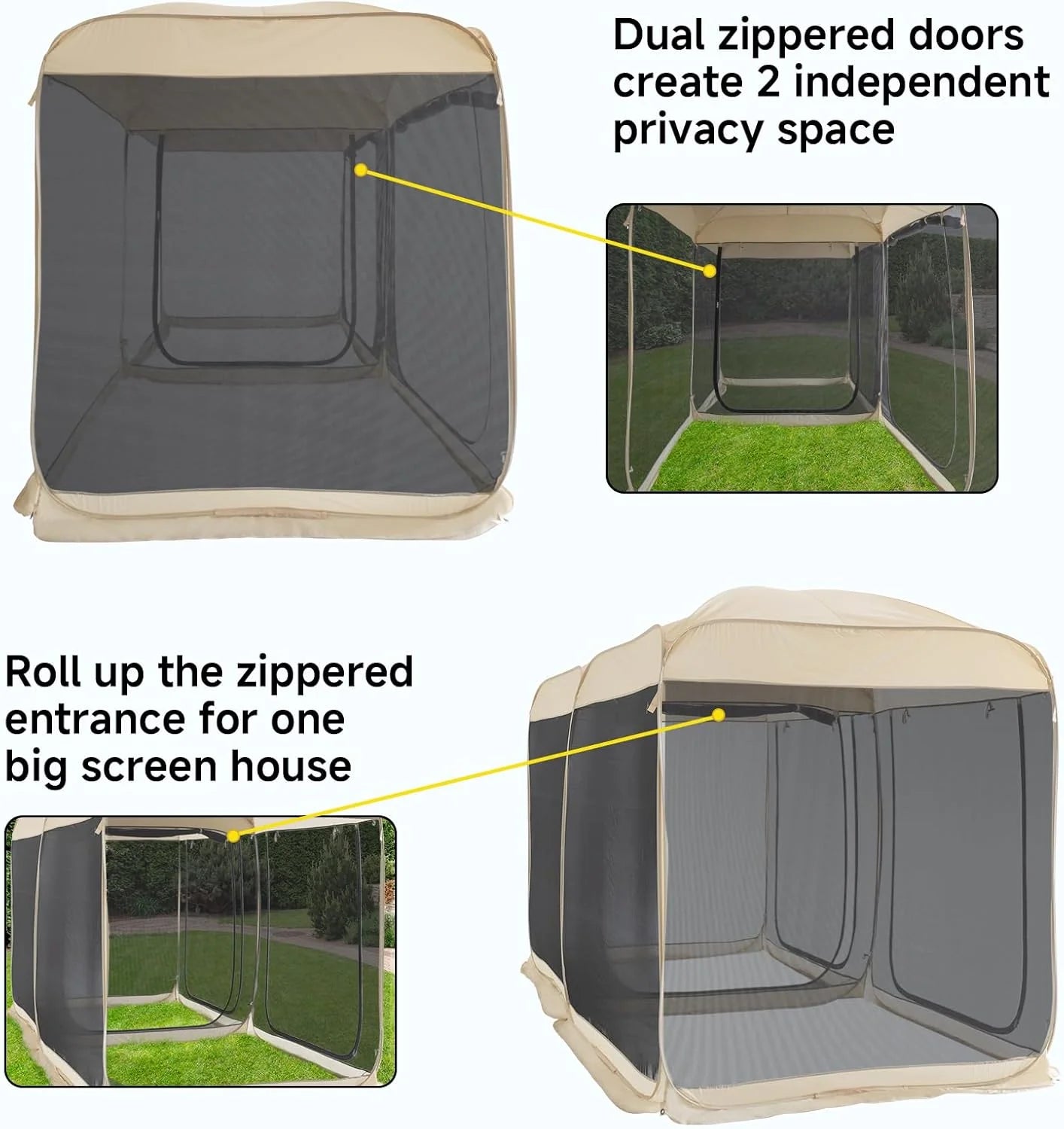 Dual zippered doors create 2 independent privacy space

Roll up the zippered entrance for one big screen house