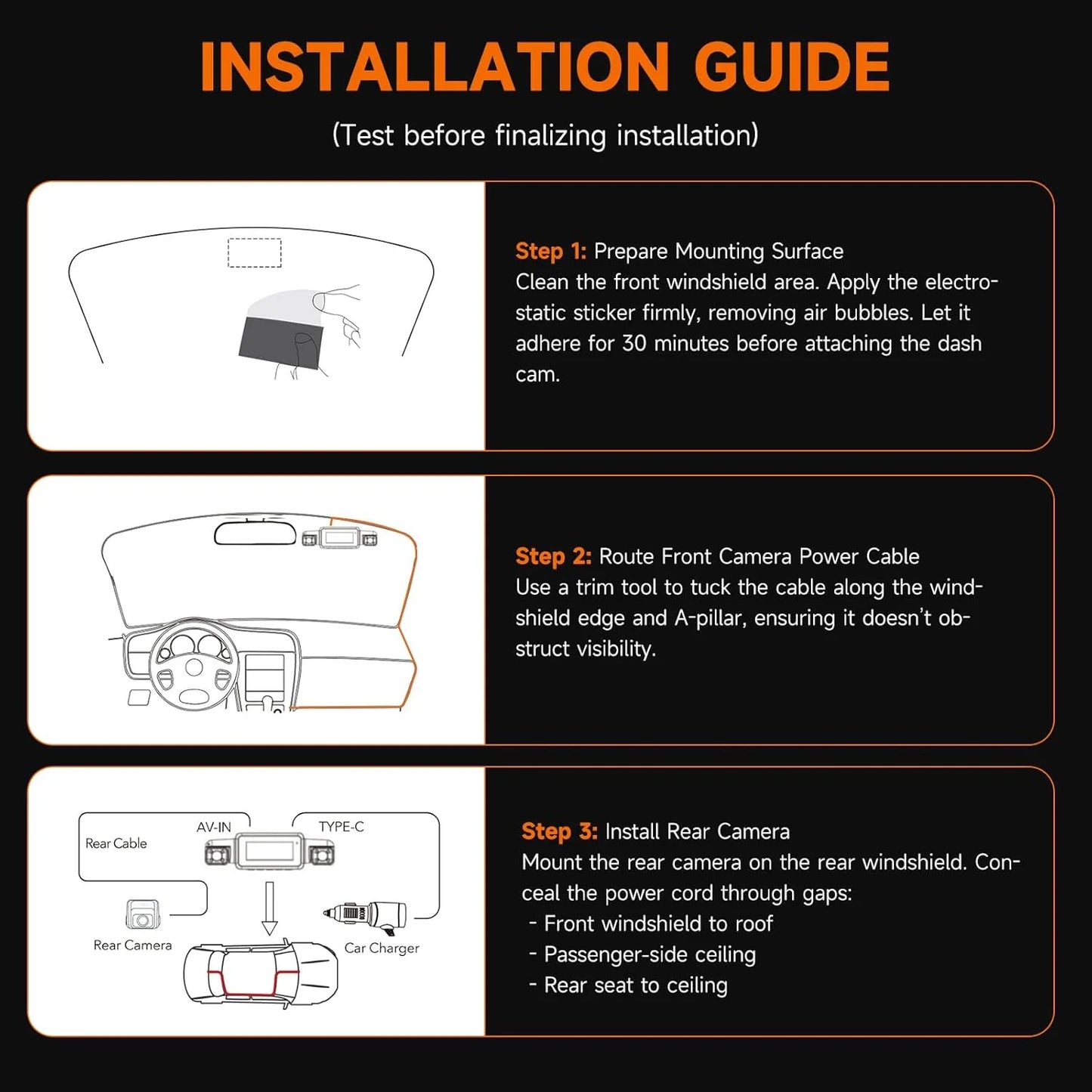 INSTALLATION GUIDE

(Test before finalizing installation)

Step 1: Prepare Mounting Surface
Clean the front windshield area. Apply the electrostatic sticker firmly, removing air bubbles. Let it adhere for 30 minutes before attaching the dash cam.

Step 2: Route Front Camera Power Cable
Use a trim tool to tuck the cable along the windshield edge and A-pillar, ensuring it doesn't obstruct visibility.

Rear Cable
AV-IN
TYPE-C
Rear Camera
Car Charger

Step 3: Install Rear Camera
Mount the rear camera on the rear windshield. Conceal the power cord through gaps:
- Front windshield to roof
- Passenger-side ceiling
- Rear seat to ceiling