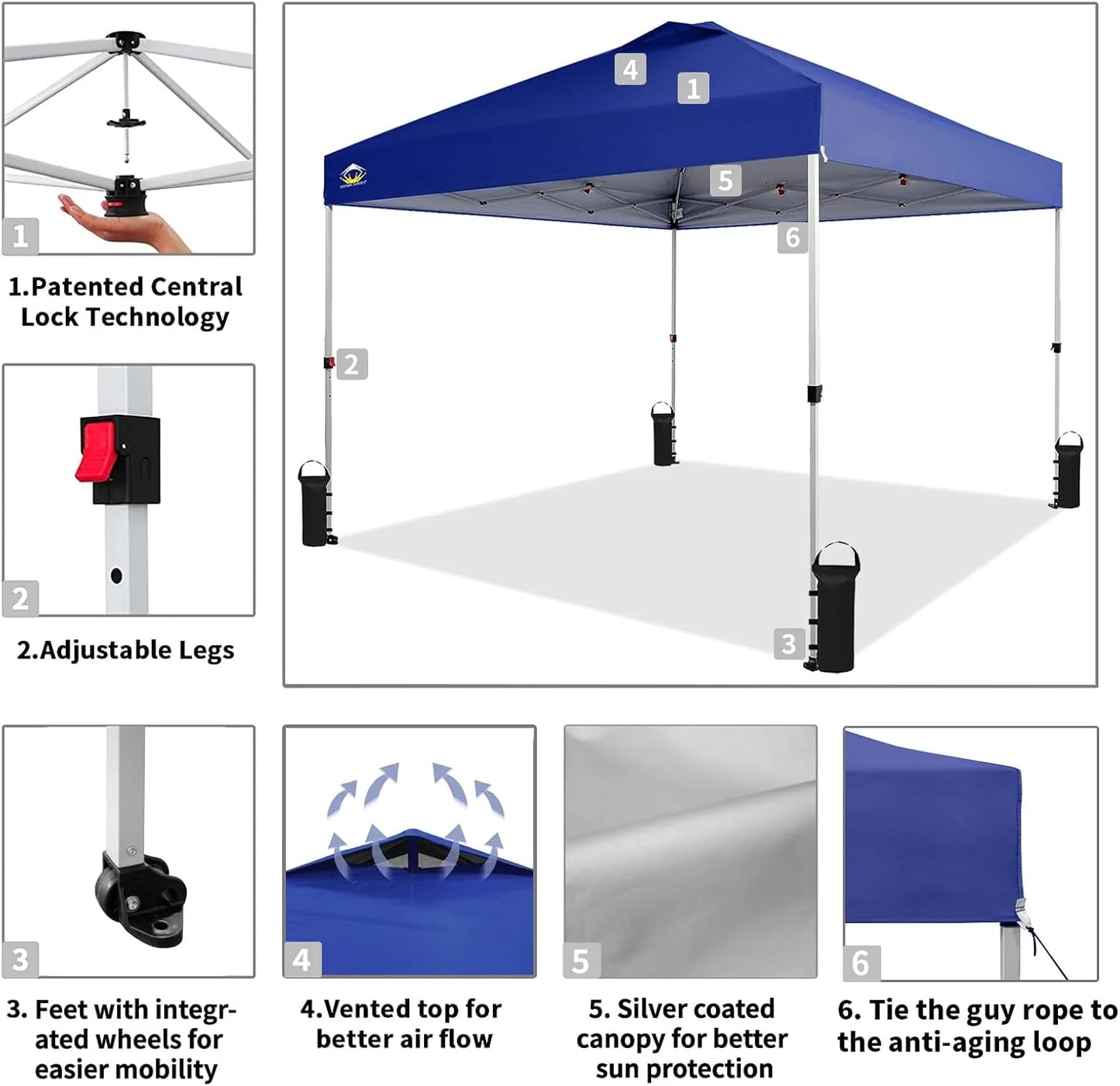 1

1.Patented Central Lock Technology

2

2.Adjustable Legs

4
1
5
6
2
3

3

3. Feet with integrated wheels for easier mobility

4

4.Vented top for better air flow

5

5. Silver coated canopy for better sun protection

6

6. Tie the guy rope to the anti-aging loop