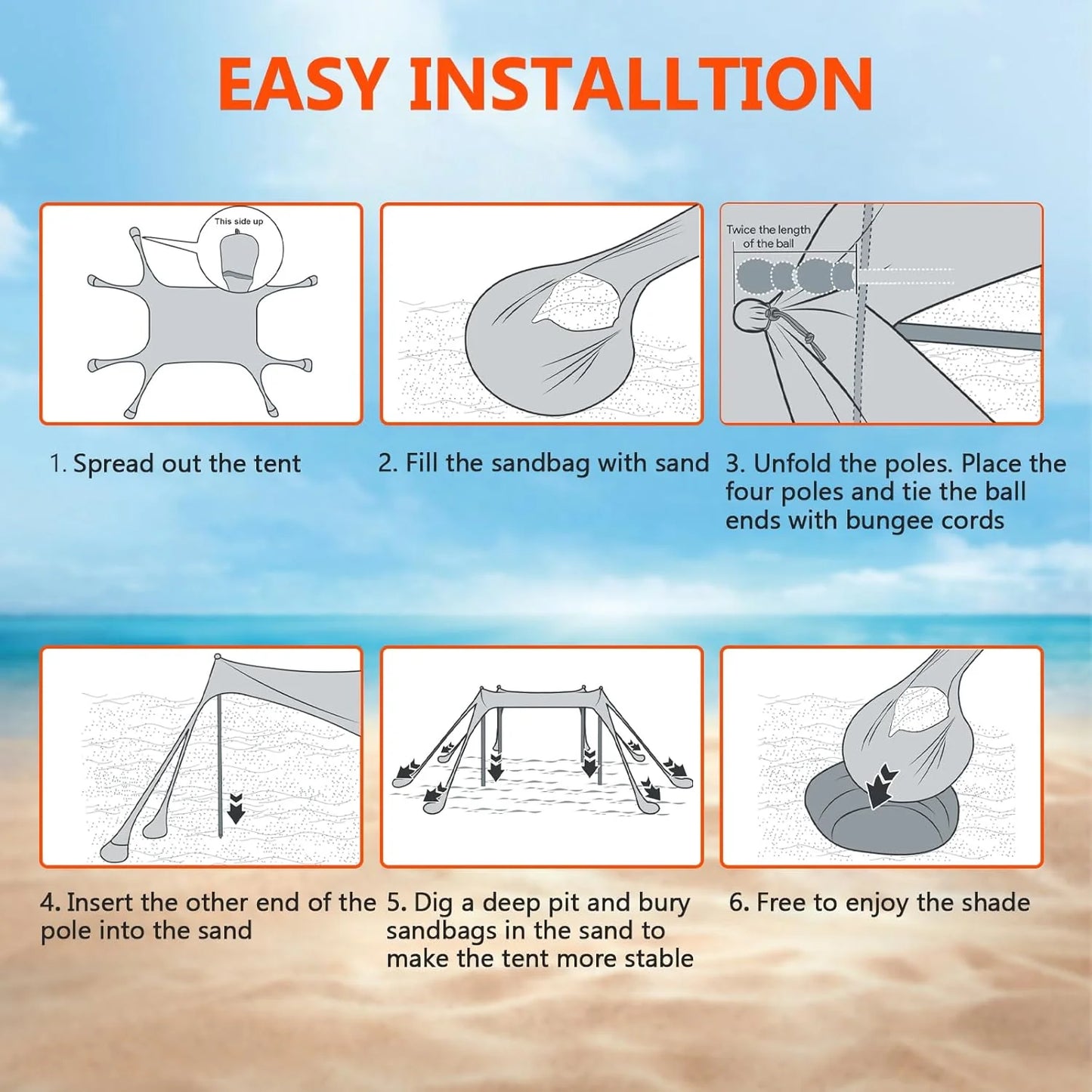 EASY INSTALLTION

This side up

1. Spread out the tent

2. Fill the sandbag with sand

Twice the length of the ball

3. Unfold the poles. Place the four poles and tie the ball ends with bungee cords

4. Insert the other end of the pole into the sand

5. Dig a deep pit and bury sandbags in the sand to make the tent more stable

6. Free to enjoy the shade