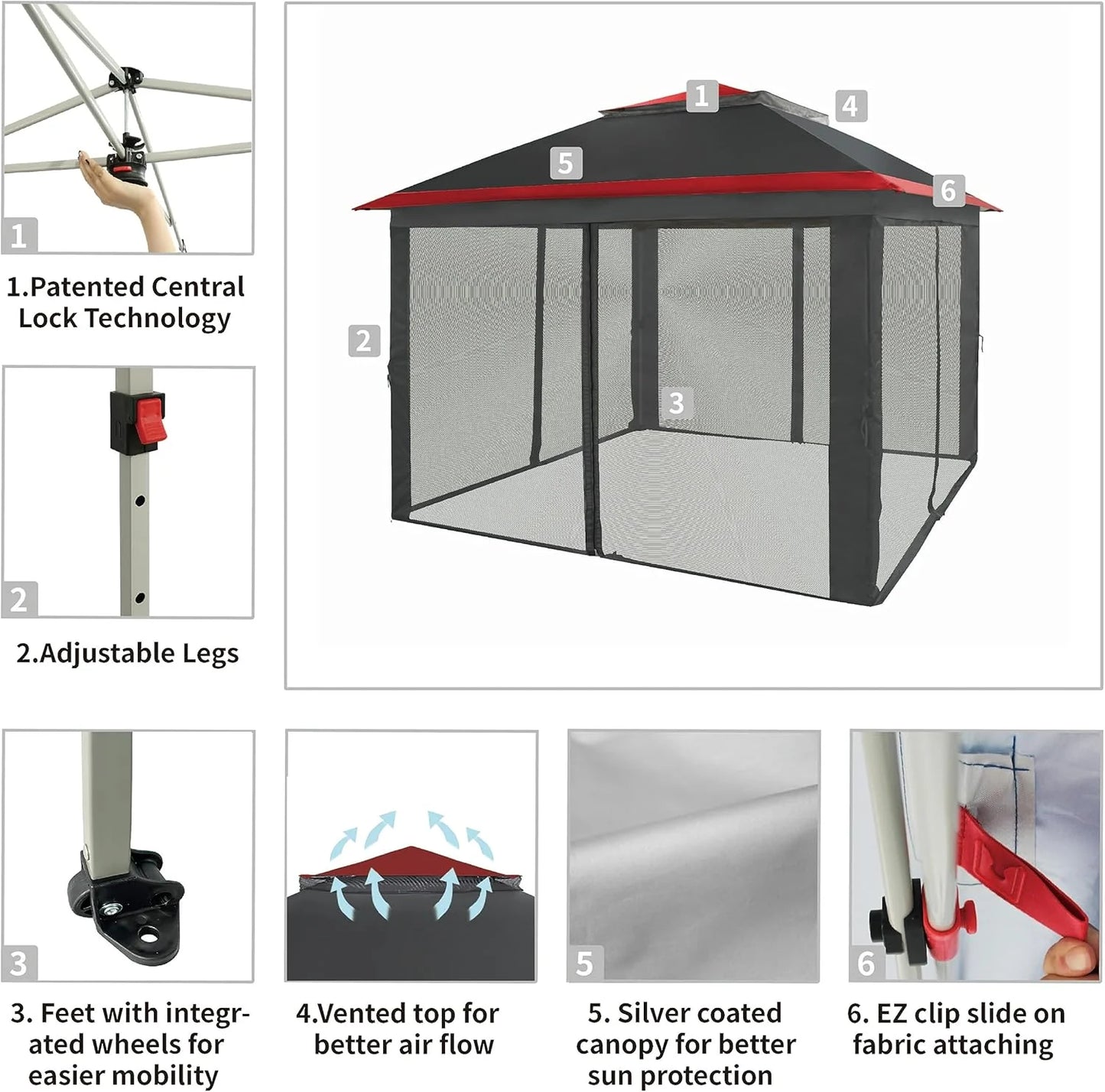 1

1.Patented Central Lock Technology

2

2.Adjustable Legs

1

4

5

6

2

3

3

3. Feet with integrated wheels for easier mobility

4.Vented top for better air flow

5

5. Silver coated canopy for better sun protection

6

6. EZ clip slide on fabric attaching