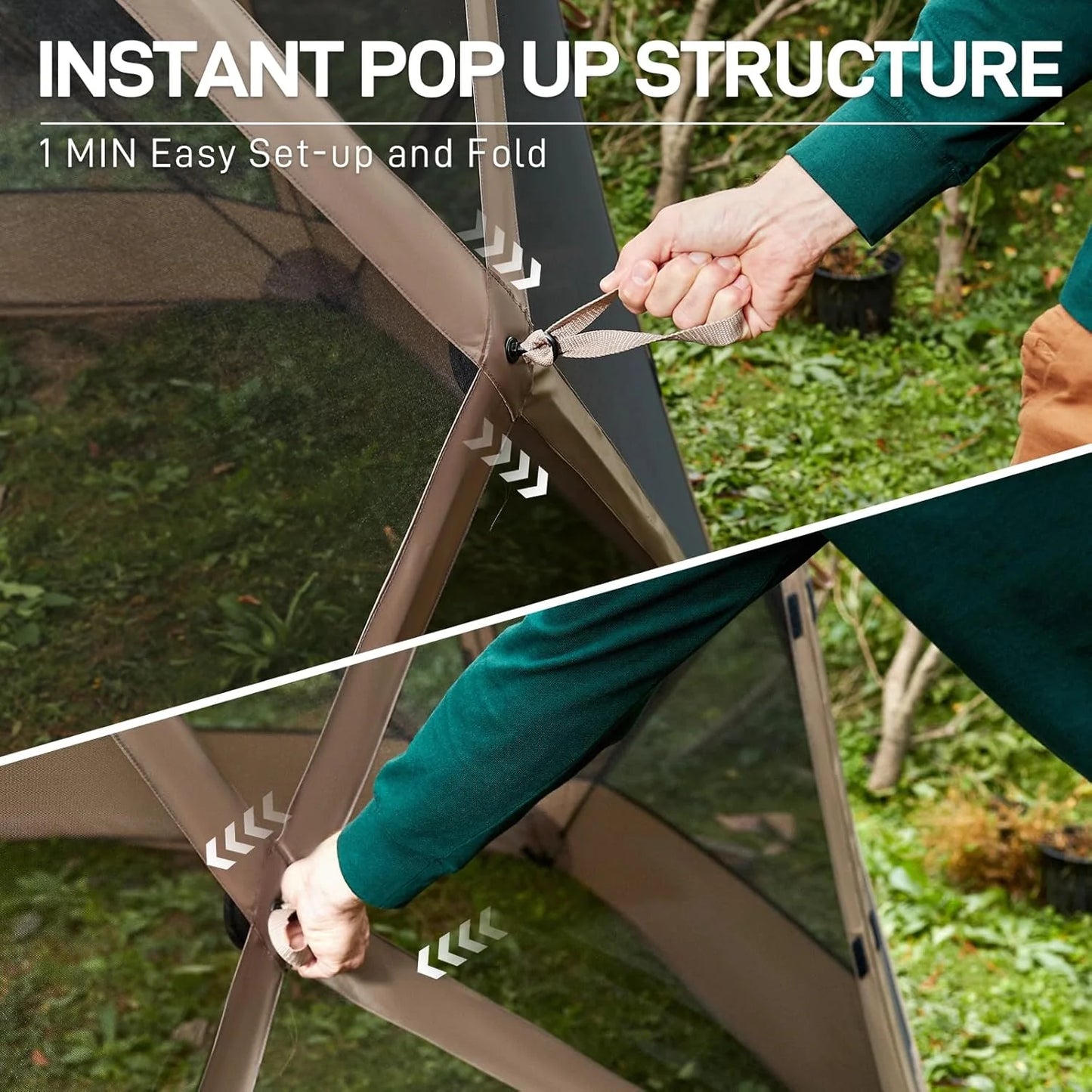 INSTANT POP UP STRUCTURE

1 MIN Easy Set-up and Fold