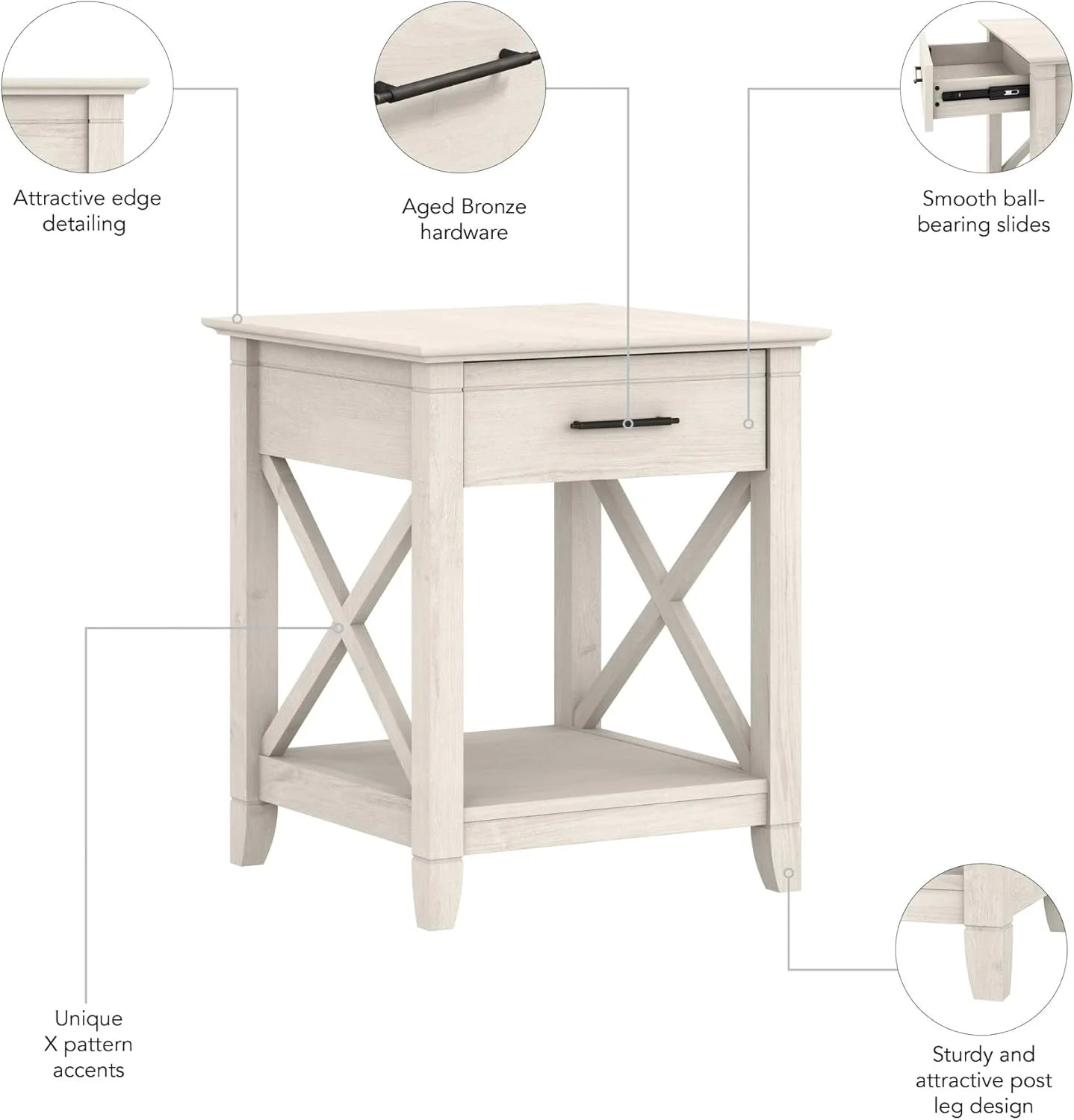 Attractive edge detailing

Aged Bronze hardware

Smooth ball-bearing slides

Unique X pattern accents

Sturdy and attractive post leg design