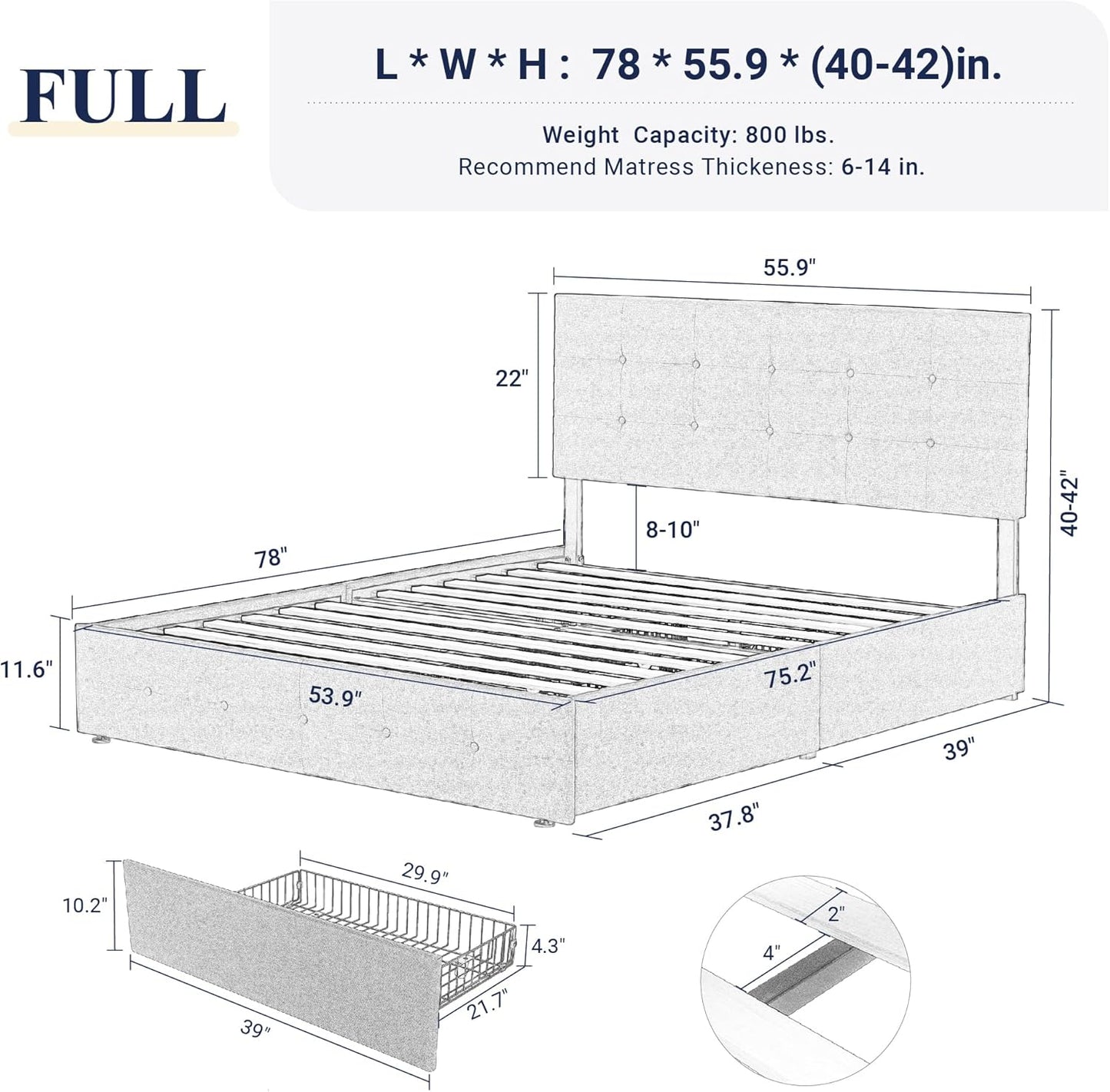 FULL

L * W * H : 78 * 55.9 * (40-42)in.

Weight Capacity: 800 lbs.
Recommend Matress Thickeness: 6-14 in.

55.9"
22"
40-42"
8-10"
78"
11.6"
53.9"
75.2"
39"
37.8"

29.9"
10.2"
4.3"
21.7"
39"

2"
4"