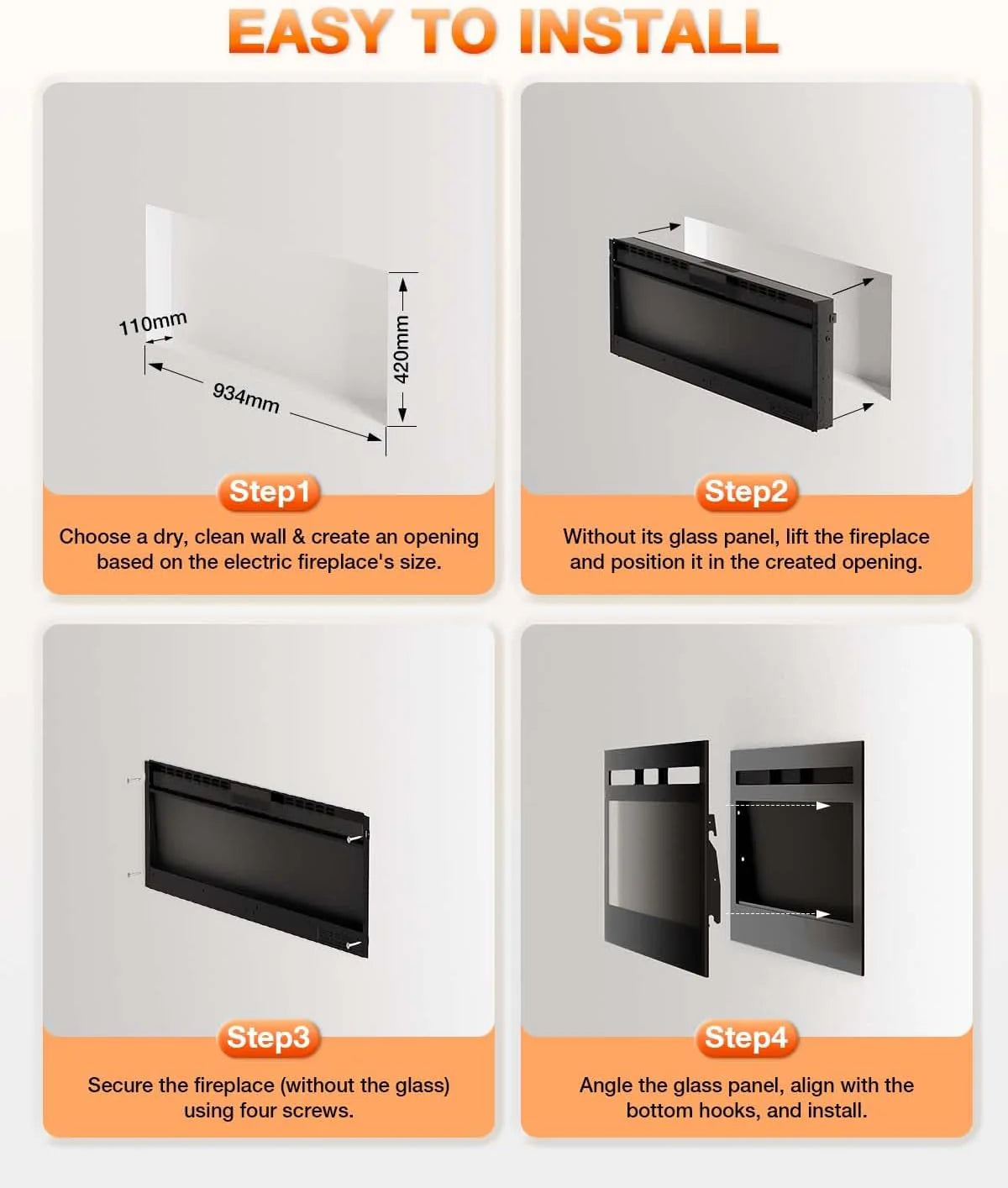 EASY TO INSTALL

110mm
934mm
420mm

Step1

Choose a dry, clean wall & create an opening based on the electric fireplace's size.

Step2

Without its glass panel, lift the fireplace and position it in the created opening.

Step3

Secure the fireplace (without the glass) using four screws.

Step4

Angle the glass panel, align with the bottom hooks, and install.