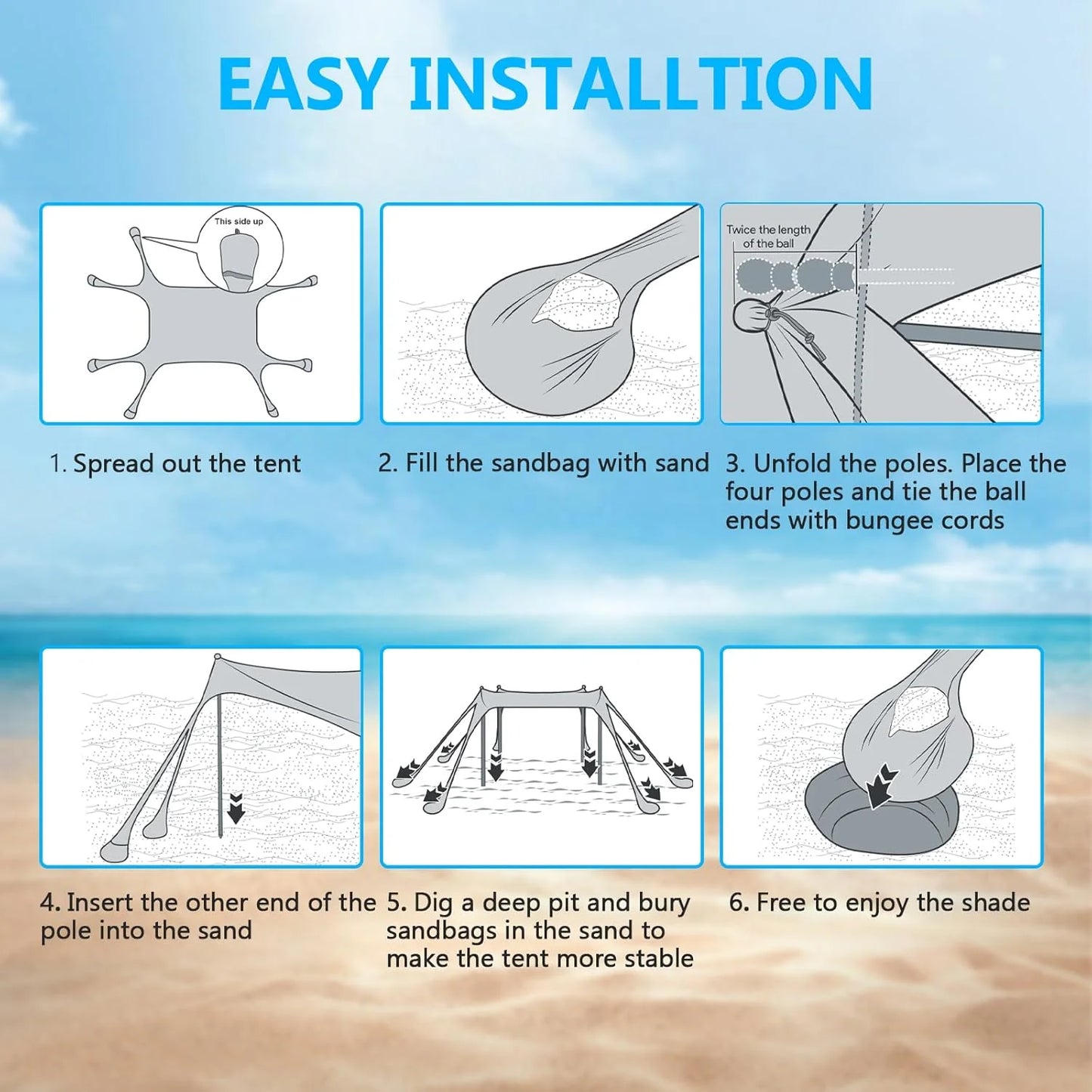 EASY INSTALLTION

This side up

1. Spread out the tent

2. Fill the sandbag with sand

Twice the length of the ball

3. Unfold the poles. Place the four poles and tie the ball ends with bungee cords

4. Insert the other end of the pole into the sand

5. Dig a deep pit and bury sandbags in the sand to make the tent more stable

6. Free to enjoy the shade