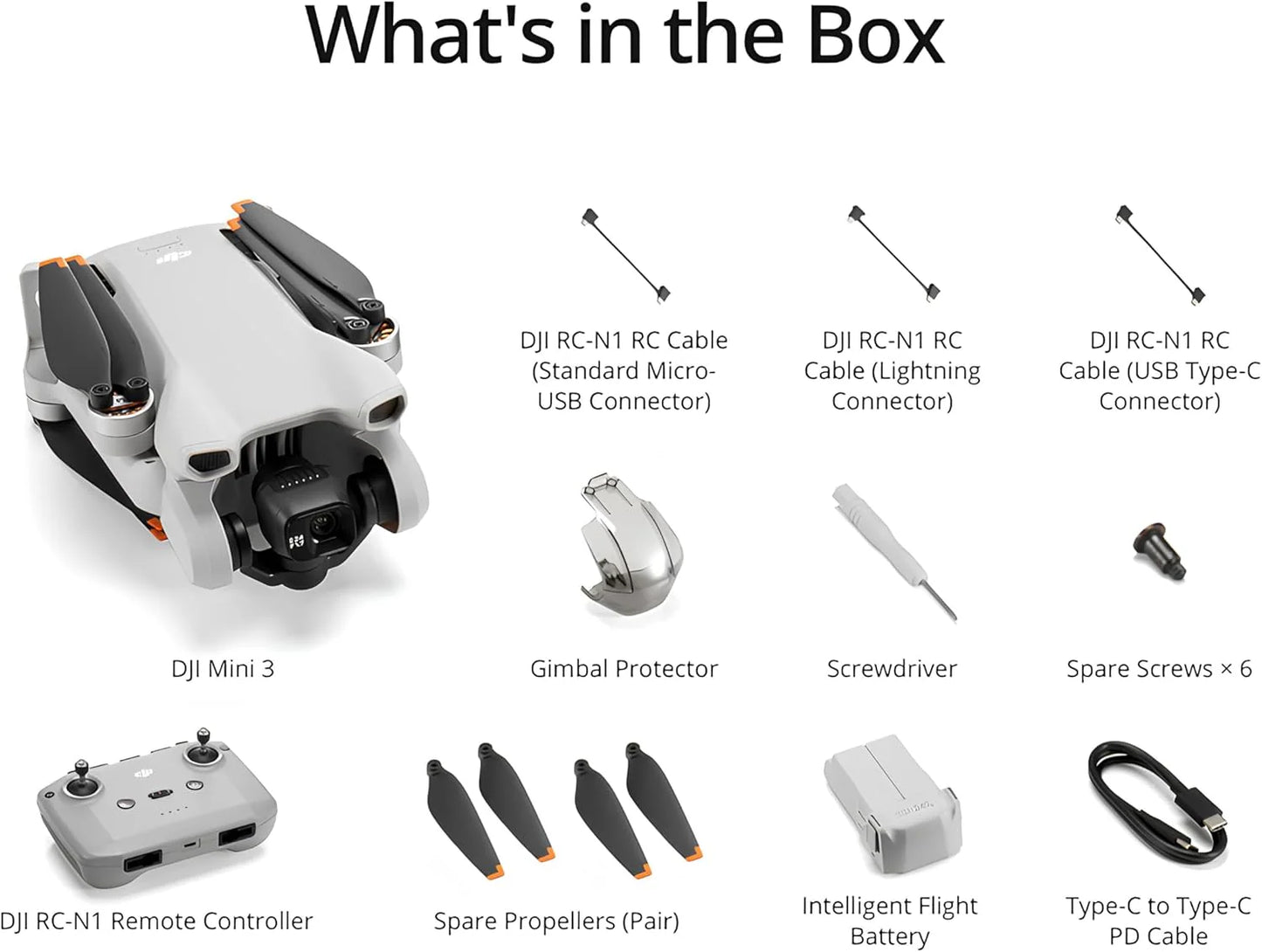 What's in the Box

DJI RC-N1 RC Cable (Standard Micro-USB Connector)

DJI RC-N1 RC Cable (Lightning Connector)

DJI RC-N1 RC Cable (USB Type-C Connector)

DJI Mini 3

Gimbal Protector

Screwdriver

Spare Screws × 6

DJI RC-N1 Remote Controller

Spare Propellers (Pair)

Intelligent Flight Battery

Type-C to Type-C PD Cable