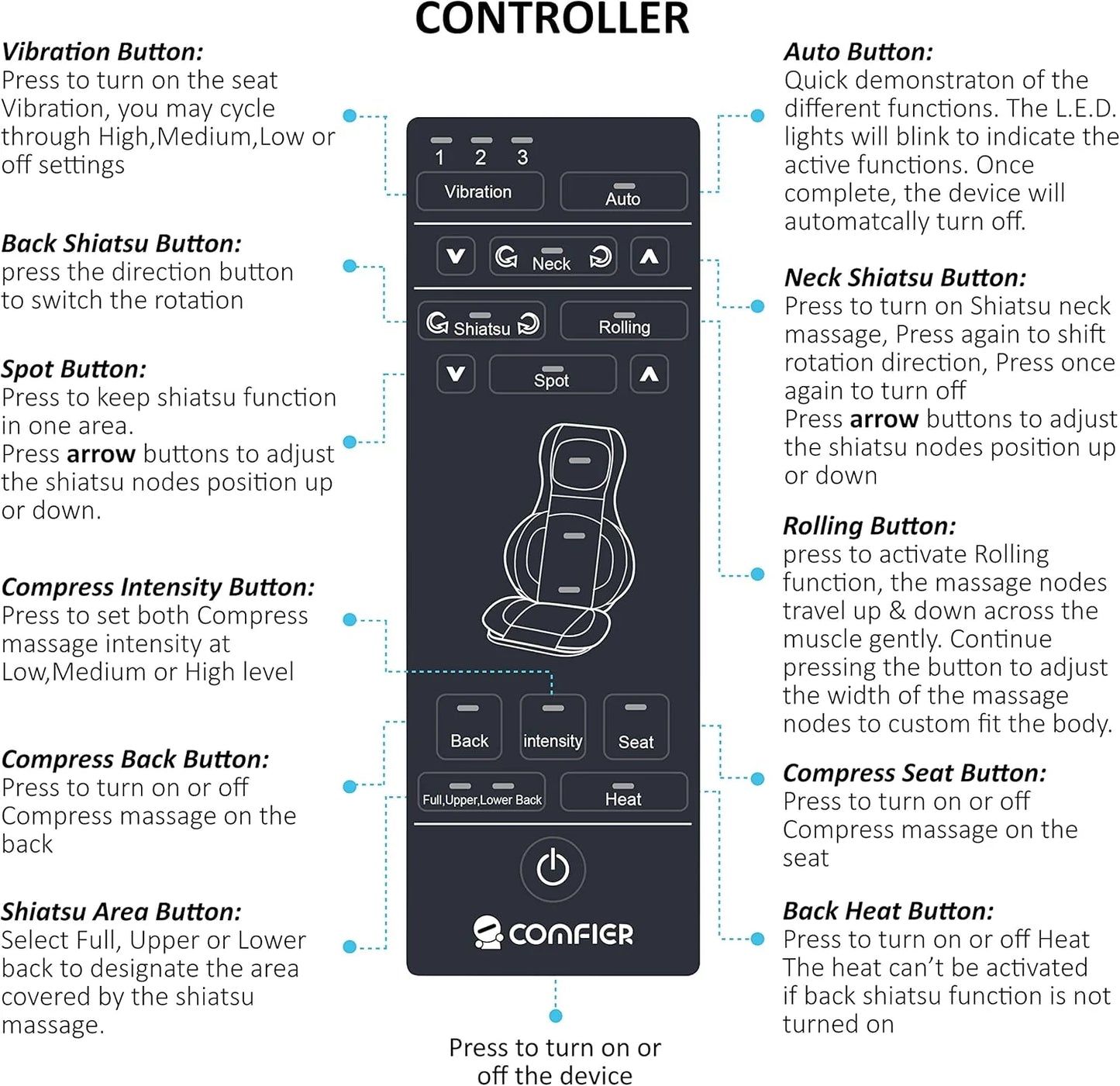 CONTROLLER

Vibration Button:
Press to turn on the seat Vibration, you may cycle through High,Medium,Low or off settings

Back Shiatsu Button:
press the direction button to switch the rotation

Spot Button:
Press to keep shiatsu function in one area.
Press arrow buttons to adjust the shiatsu nodes position up or down.

Compress Intensity Button:
Press to set both Compress massage intensity at Low,Medium or High level

Compress Back Button:
Press to turn on or off Compress massage on the back

Shiatsu Area Button:
Select Full, Upper or Lower back to designate the area covered by the shiatsu massage.

1 2 3
Vibration
Auto
Neck
Shiatsu
Rolling
Spot
Back
intensity
Seat
Full,Upper,Lower Back
Heat
COMFIER

Press to turn on or off the device

Auto Button:
Quick demonstraton of the different functions. The L.E.D. lights will blink to indicate the active functions. Once complete, the device will automatcally turn off.

Neck Shiatsu Button:
Press to turn on Shiatsu neck massage, Press again to shift rotation direction, Press once again to turn off
Press arrow buttons to adjust the shiatsu nodes position up or down

Rolling Button:
press to activate Rolling function, the massage nodes travel up & down across the muscle gently. Continue pressing the button to adjust the width of the massage nodes to custom fit the body.

Compress Seat Button:
Press to turn on or off Compress massage on the seat

Back Heat Button:
Press to turn on or off Heat
The heat can't be activated if back shiatsu function is not turned on