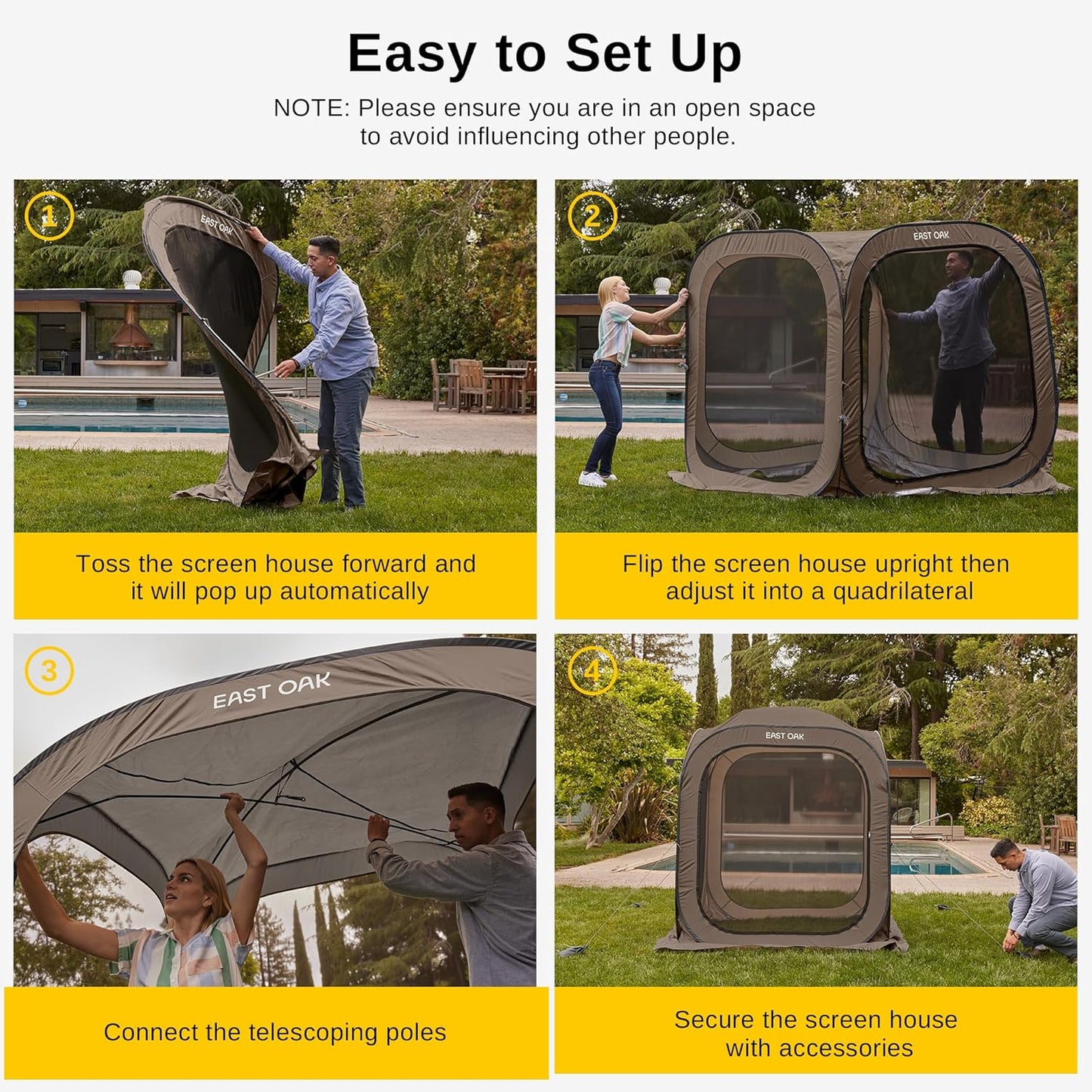 Easy to Set Up

NOTE: Please ensure you are in an open space to avoid influencing other people.

1

EAST OAK

Toss the screen house forward and it will pop up automatically

2

EAST OAK

Flip the screen house upright then adjust it into a quadrilateral

3

EAST OAK

Connect the telescoping poles

4

EAST OAK

Secure the screen house with accessories