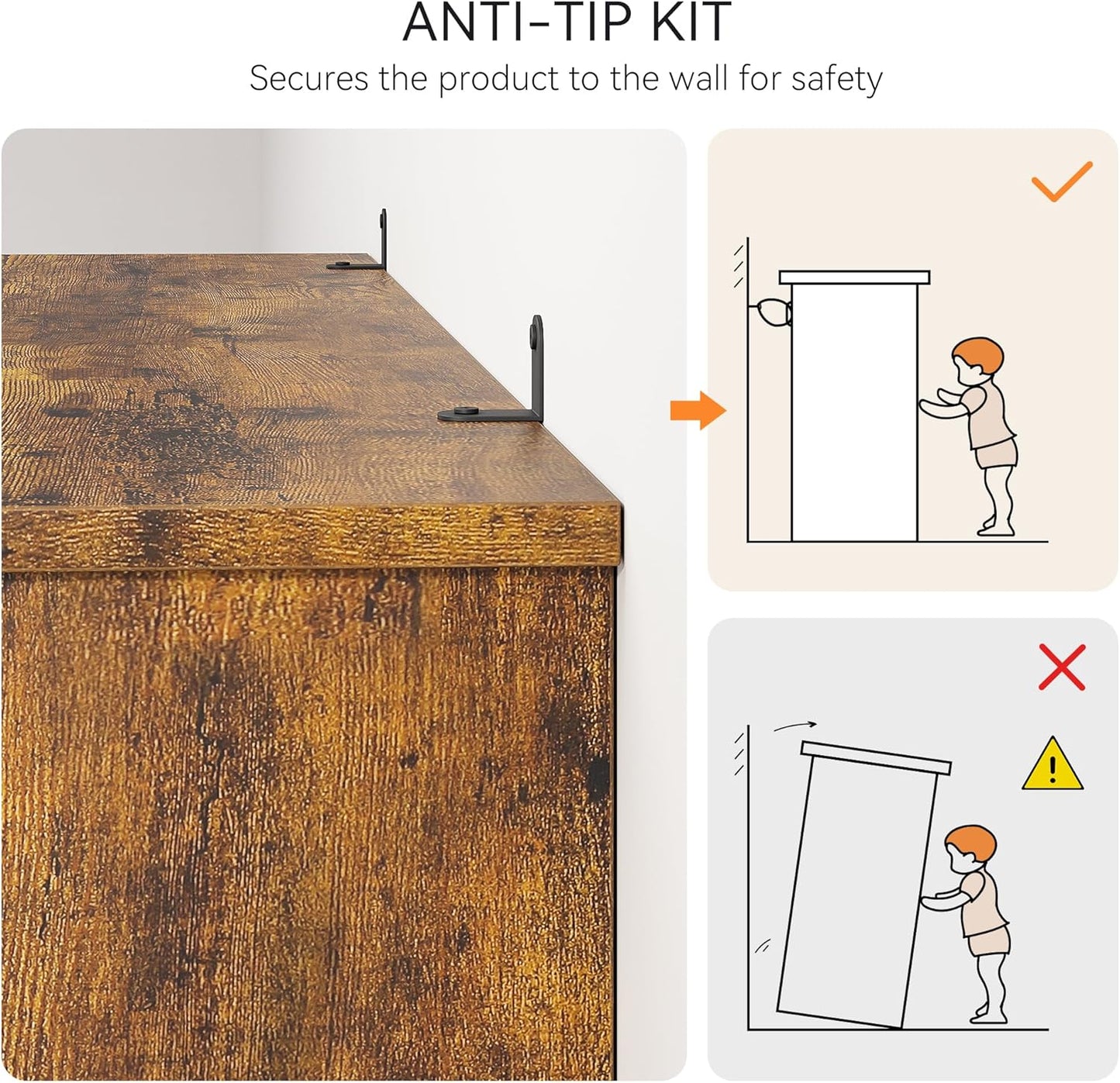 ANTI-TIP KIT

Secures the product to the wall for safety