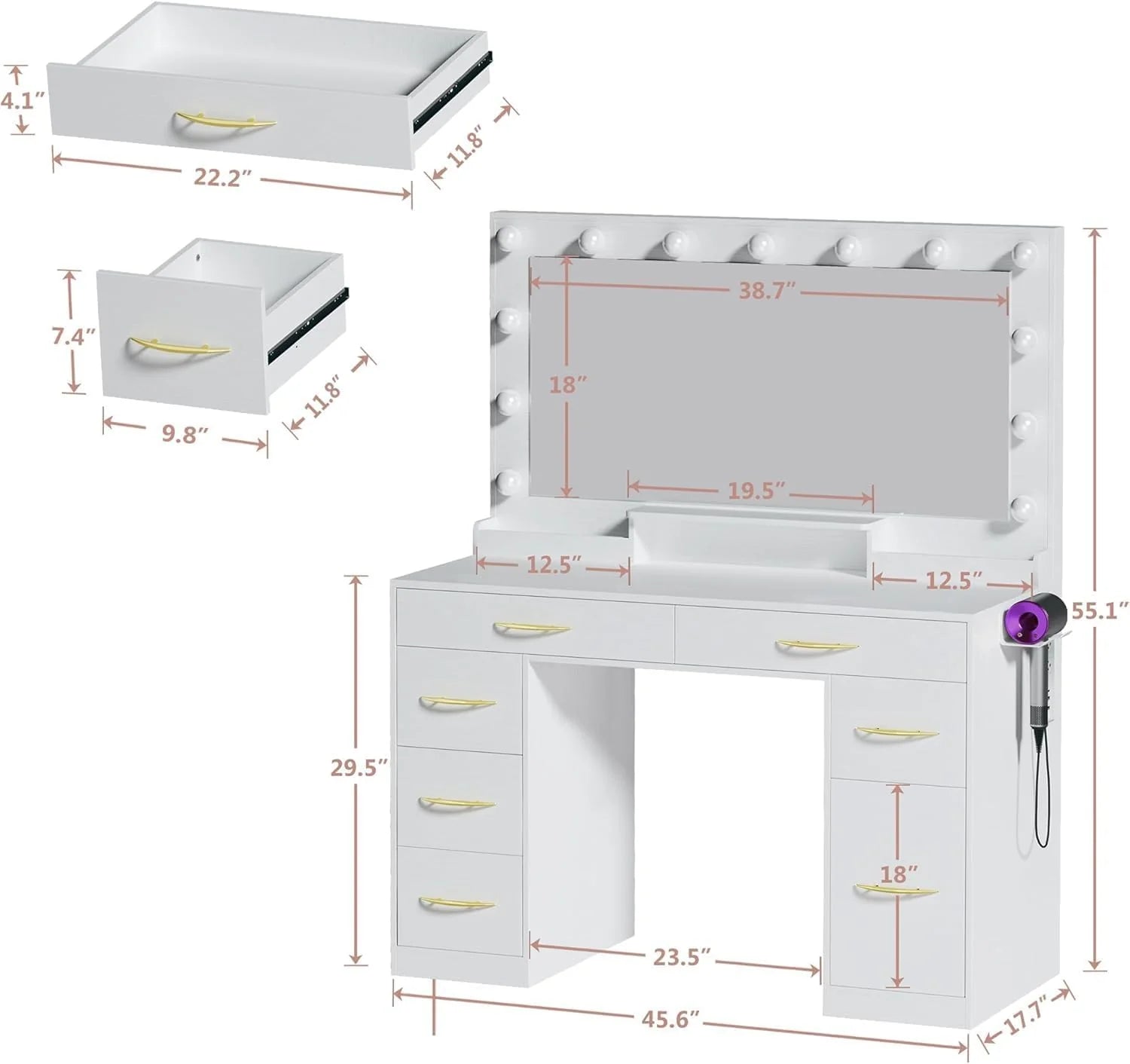 4.1″
22.2″
11.8″
7.4″
9.8″
11.8″
38.7″
18″
19.5″
12.5″
12.5″
55.1″
29.5″
18″
23.5″
45.6″
17.7″