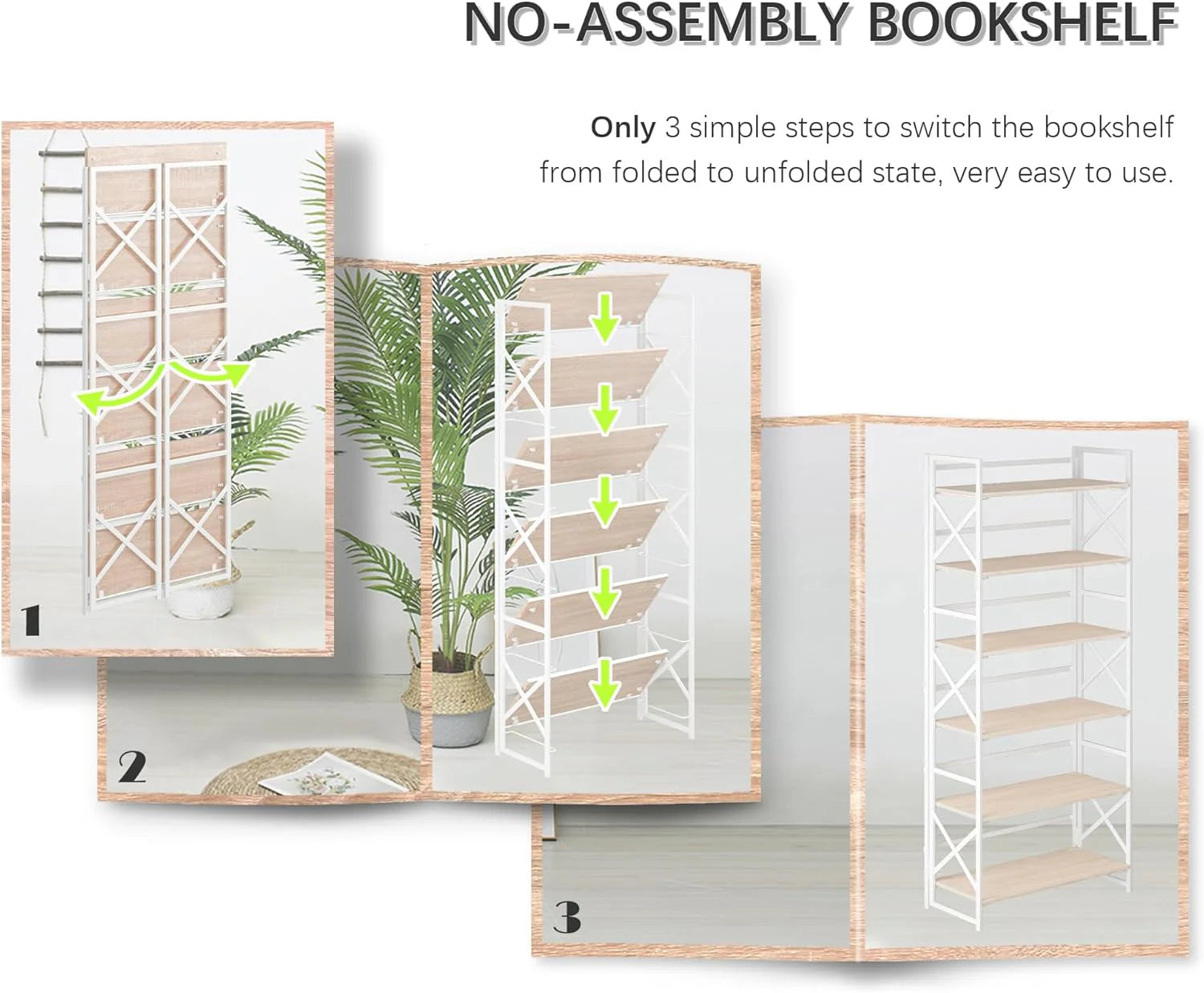 NO-ASSEMBLY BOOKSHELF

Only 3 simple steps to switch the bookshelf from folded to unfolded state, very easy to use.

1

2

3