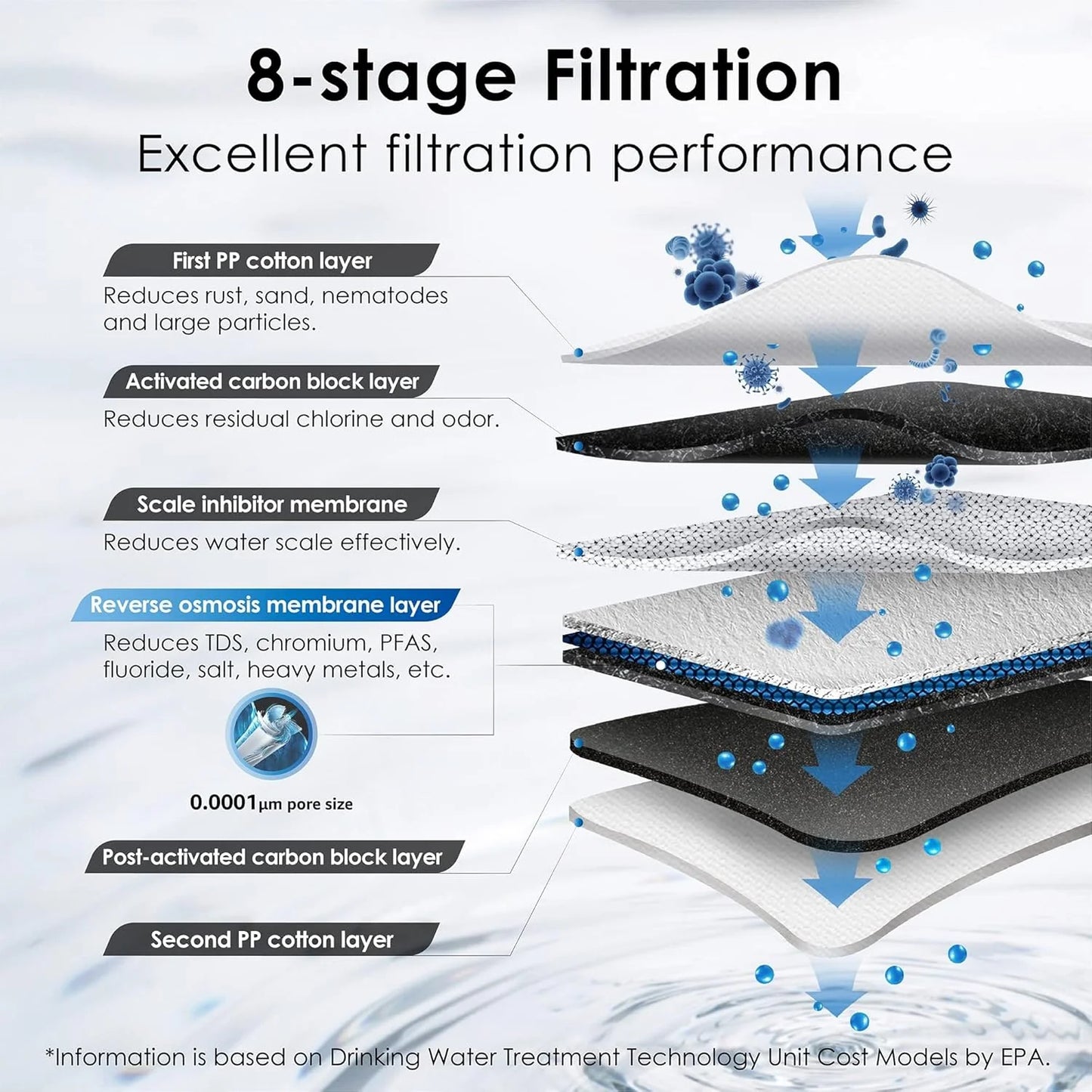 8-stage Filtration
Excellent filtration performance

First PP cotton layer
Reduces rust, sand, nematodes and large particles.

Activated carbon block layer
Reduces residual chlorine and odor.

Scale inhibitor membrane
Reduces water scale effectively.

Reverse osmosis membrane layer
Reduces TDS, chromium, PFAS, fluoride, salt, heavy metals, etc.

0.0001μm pore size

Post-activated carbon block layer

Second PP cotton layer

*Information is based on Drinking Water Treatment Technology Unit Cost Models by EPA.