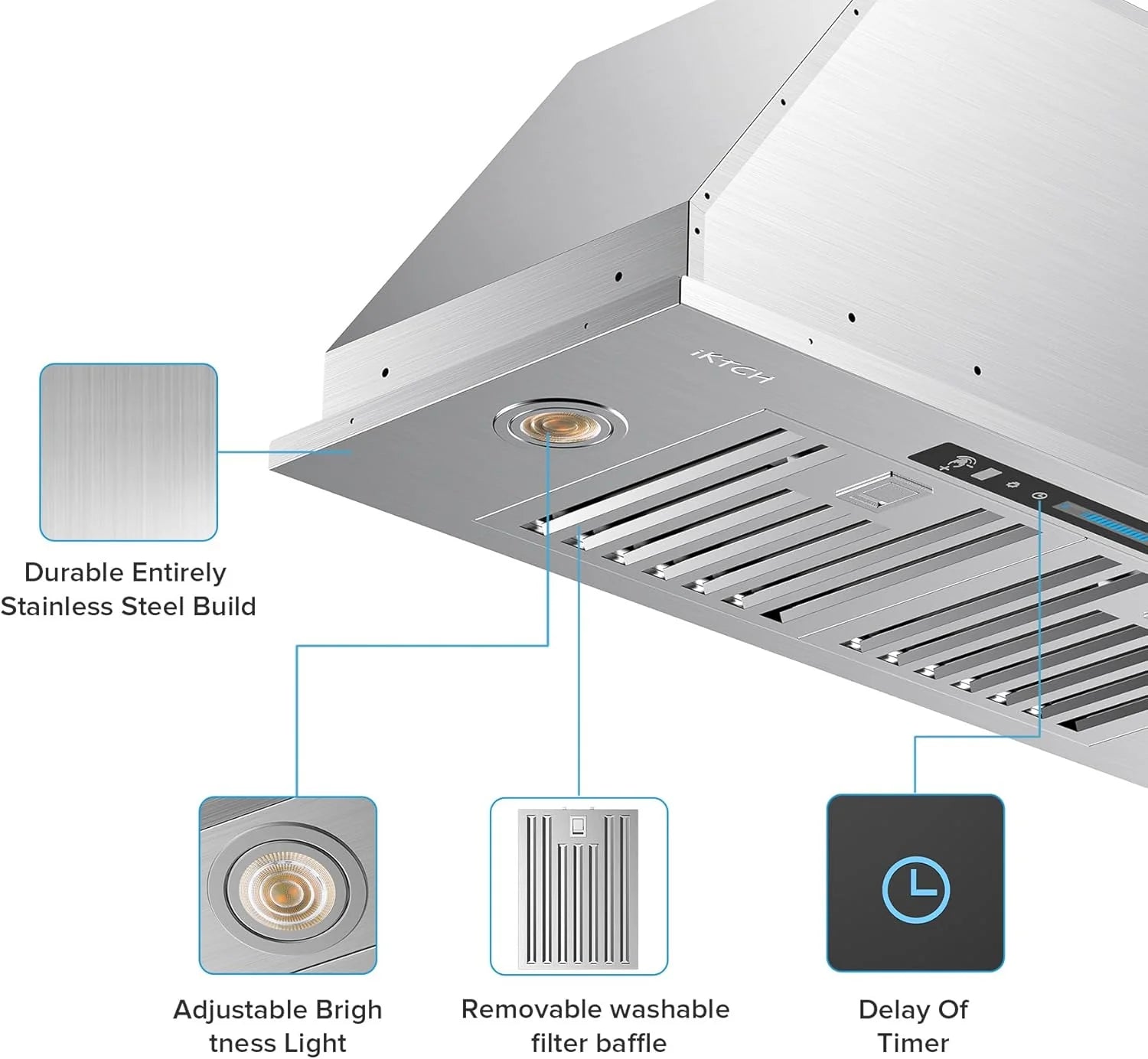 iKTCH

Durable Entirely Stainless Steel Build

Adjustable Brigh tness Light

Removable washable filter baffle

Delay Of Timer