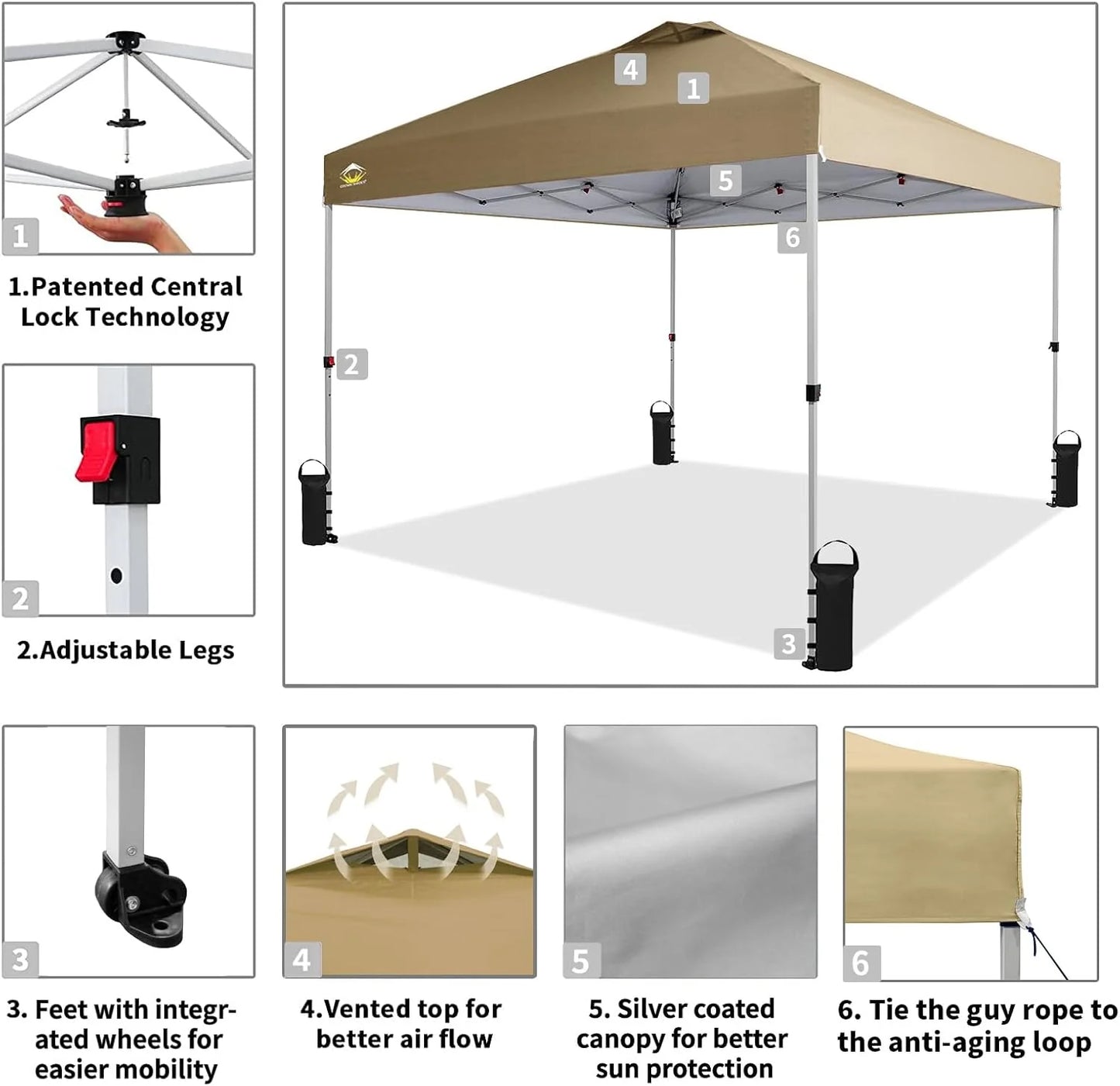 1

1.Patented Central Lock Technology

2

2.Adjustable Legs

4

1

5

6

2

3

3

3. Feet with integrated wheels for easier mobility

4

4.Vented top for better air flow

5

5. Silver coated canopy for better sun protection

6

6. Tie the guy rope to the anti-aging loop