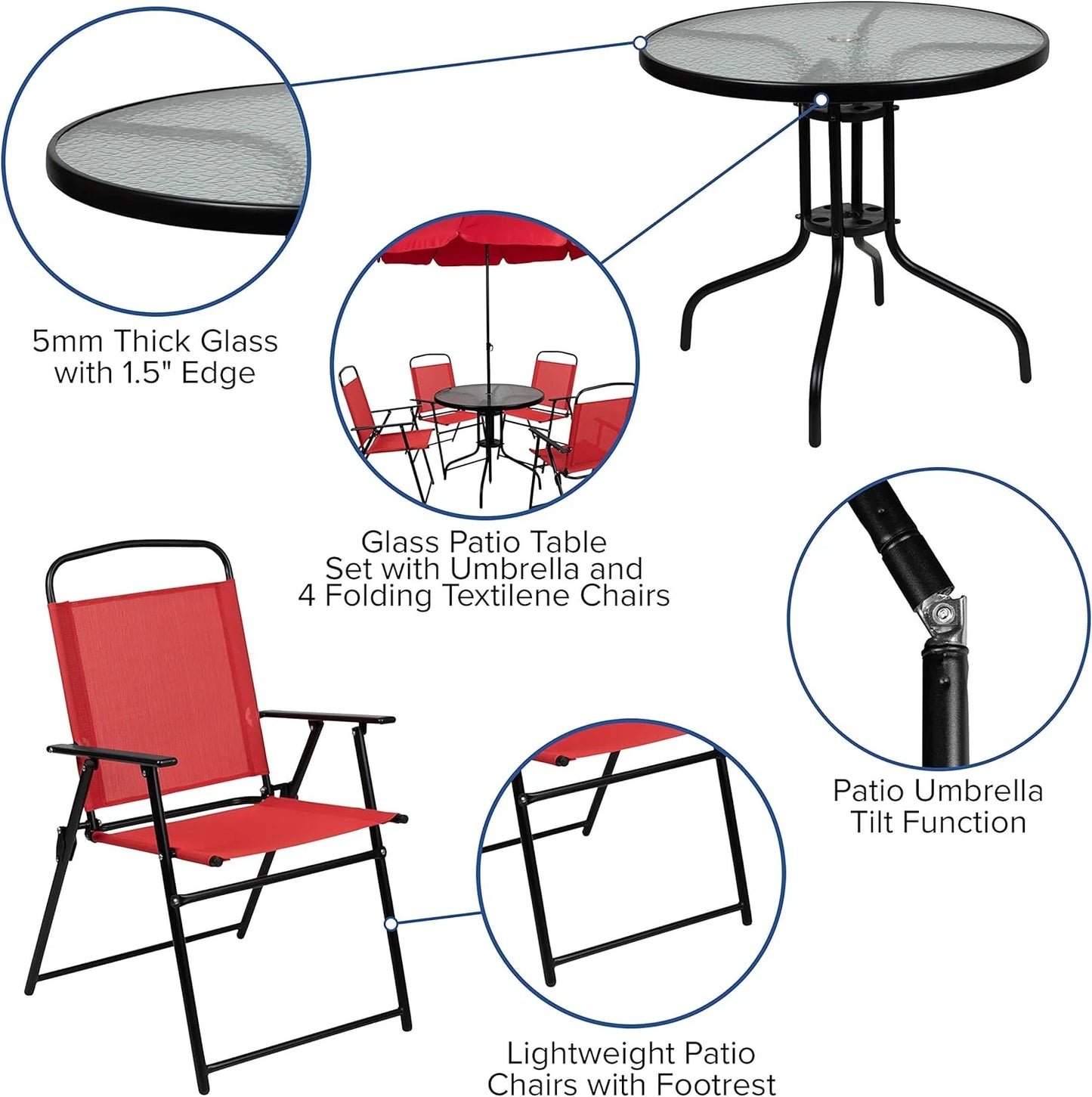 5mm Thick Glass with 1.5" Edge

Glass Patio Table Set with Umbrella and 4 Folding Textilene Chairs

Patio Umbrella Tilt Function

Lightweight Patio Chairs with Footrest