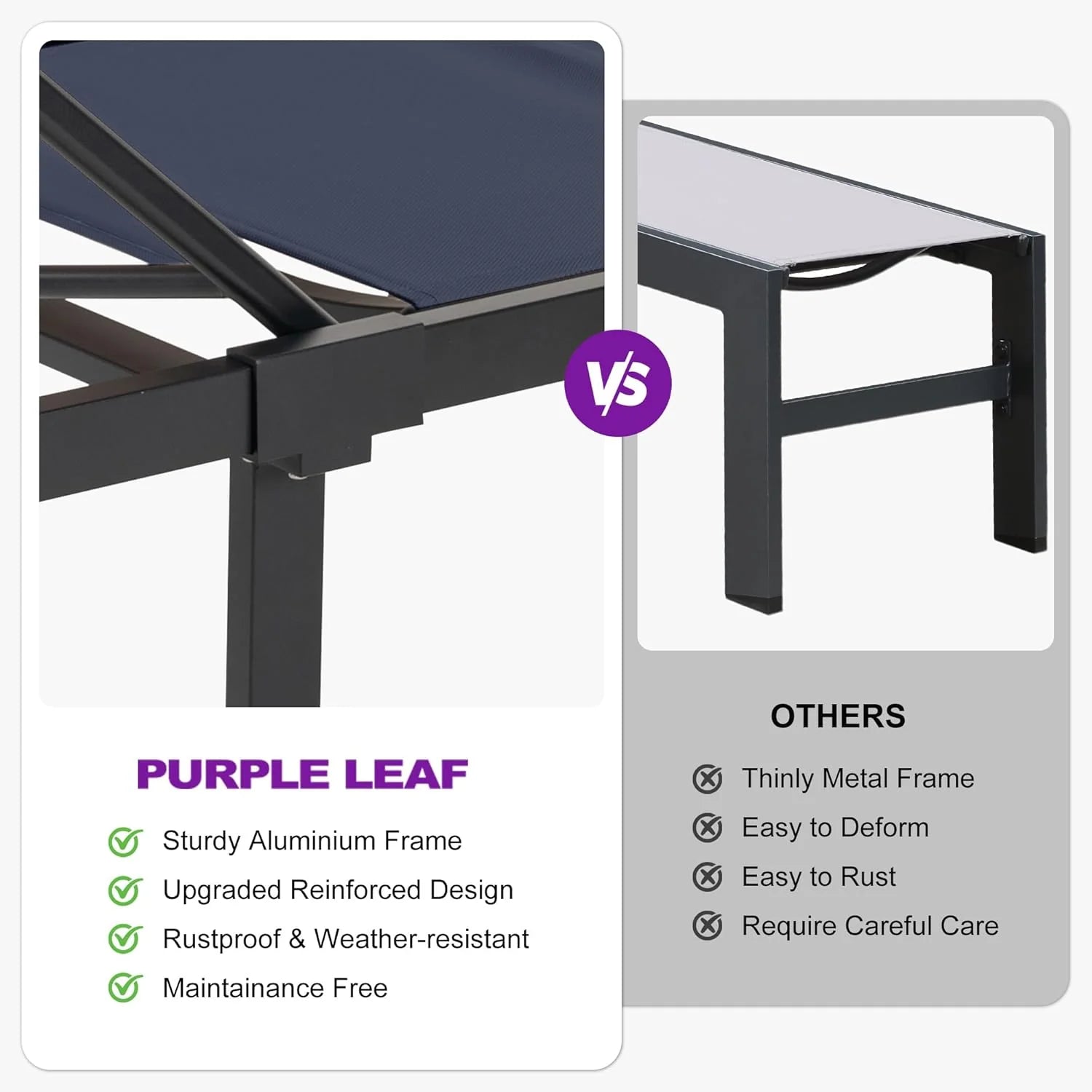 VS

PURPLE LEAF

Sturdy Aluminium Frame

Upgraded Reinforced Design

Rustproof & Weather-resistant

Maintainance Free

OTHERS

Thinly Metal Frame

Easy to Deform

Easy to Rust

Require Careful Care