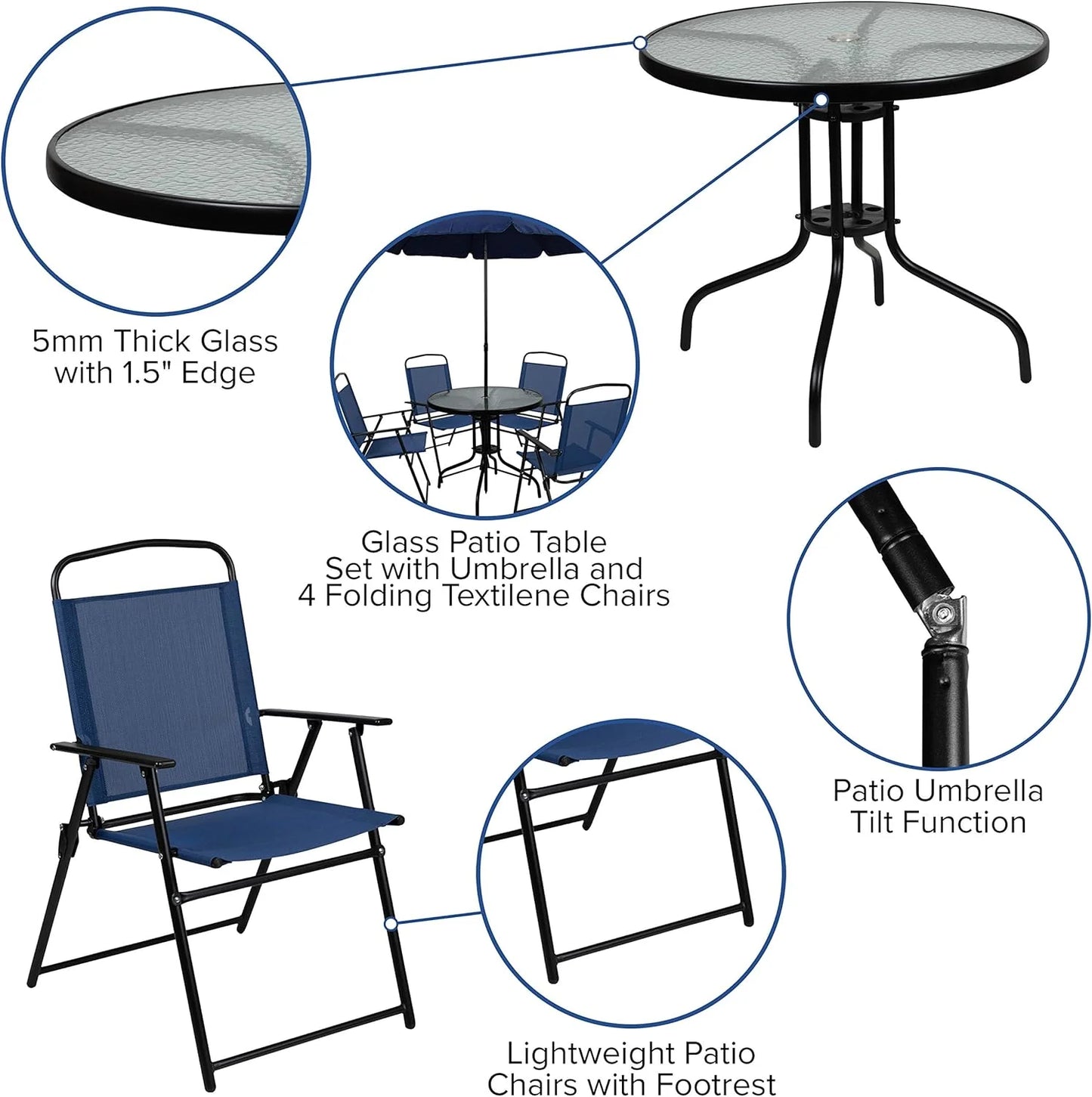 5mm Thick Glass with 1.5" Edge

Glass Patio Table Set with Umbrella and 4 Folding Textilene Chairs

Patio Umbrella Tilt Function

Lightweight Patio Chairs with Footrest