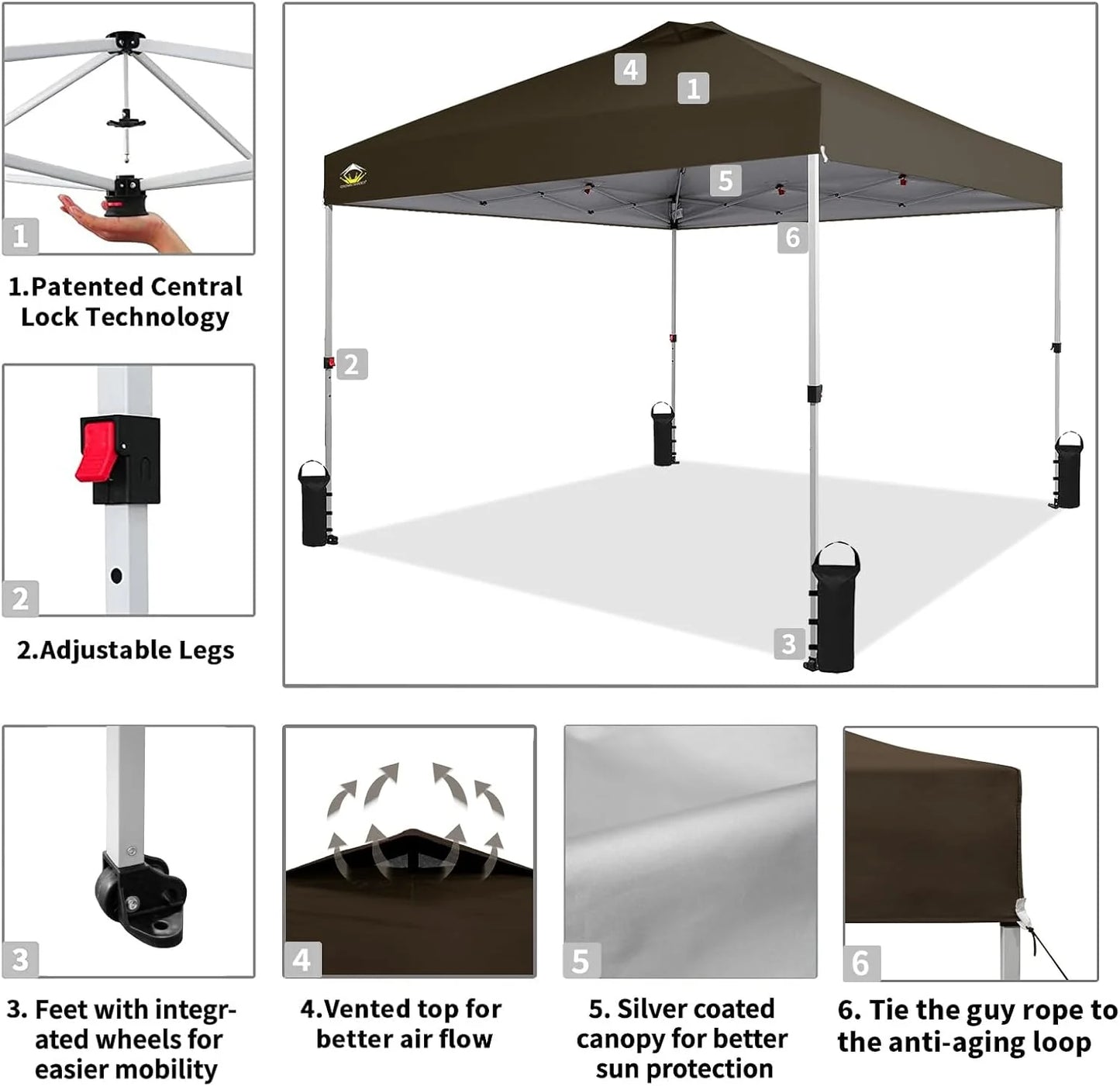 1

1.Patented Central Lock Technology

2

2.Adjustable Legs

4

1

5

6

2

3

3

3. Feet with integrated wheels for easier mobility

4

4.Vented top for better air flow

5

5. Silver coated canopy for better sun protection

6

6. Tie the guy rope to the anti-aging loop