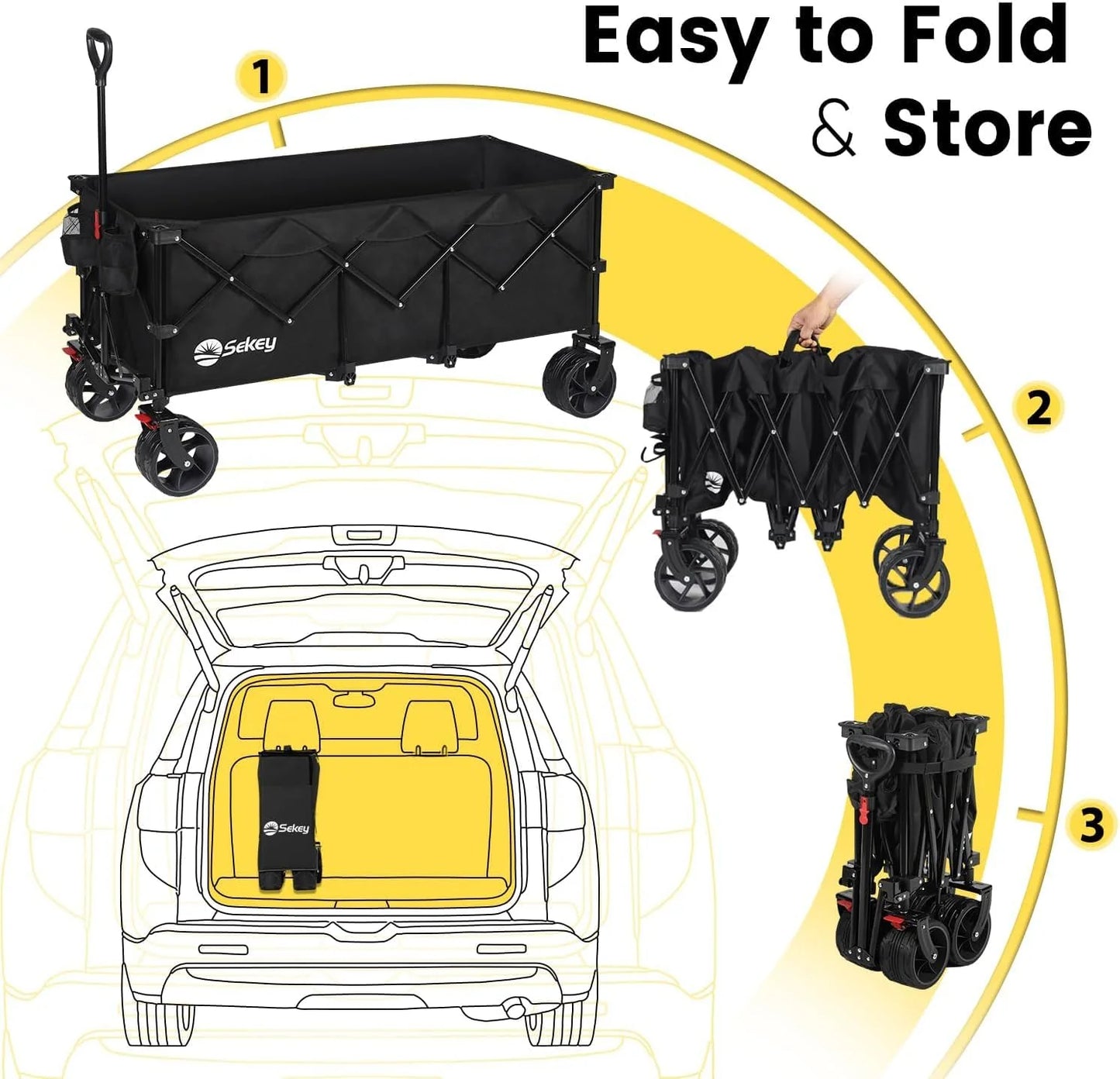 Easy to Fold
& Store

1

Sekey

2

3

Sekey