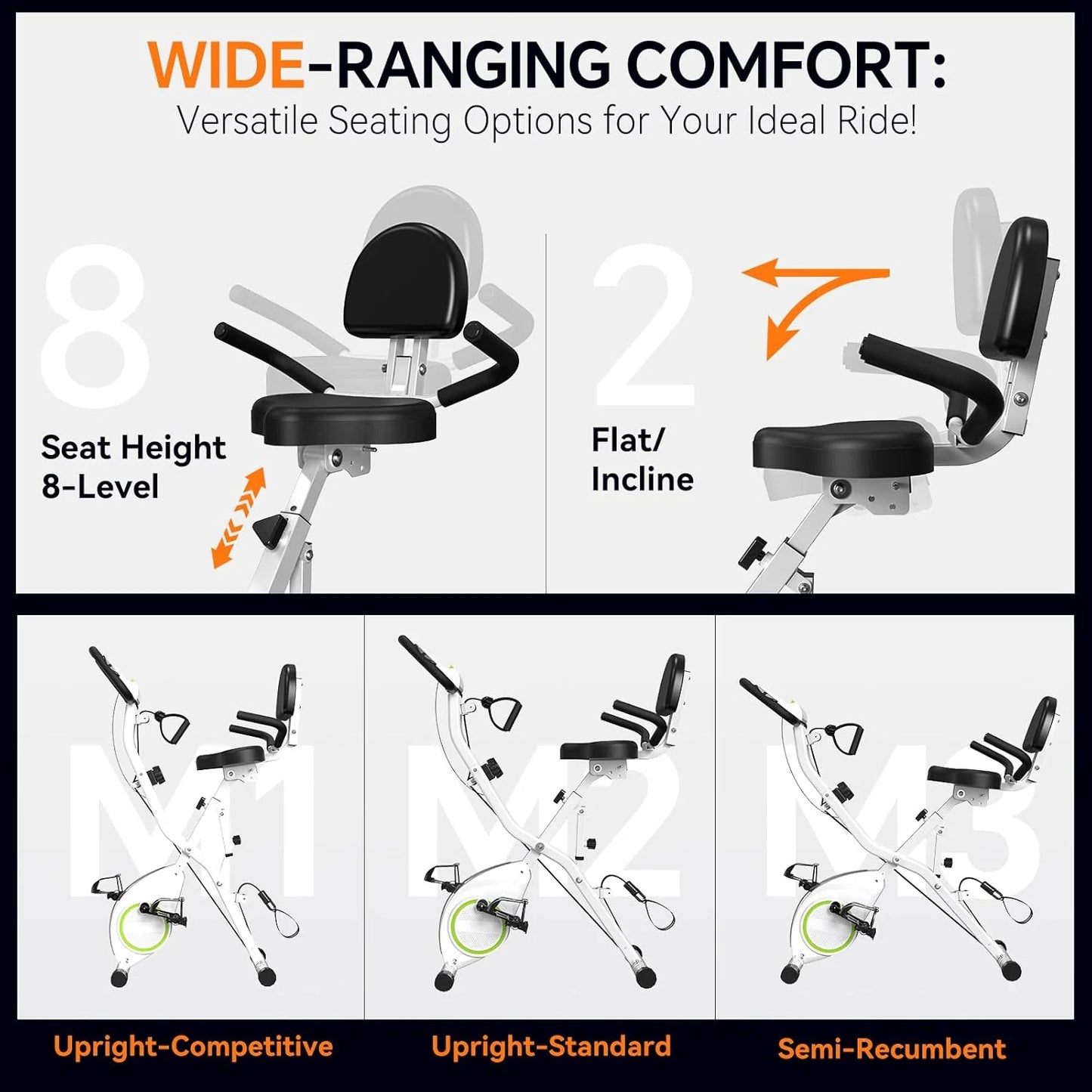 WIDE-RANGING COMFORT:
Versatile Seating Options for Your Ideal Ride!

8
Seat Height 8-Level

2
Flat/ Incline

M1
Upright-Competitive

M2
Upright-Standard

M3
Semi-Recumbent