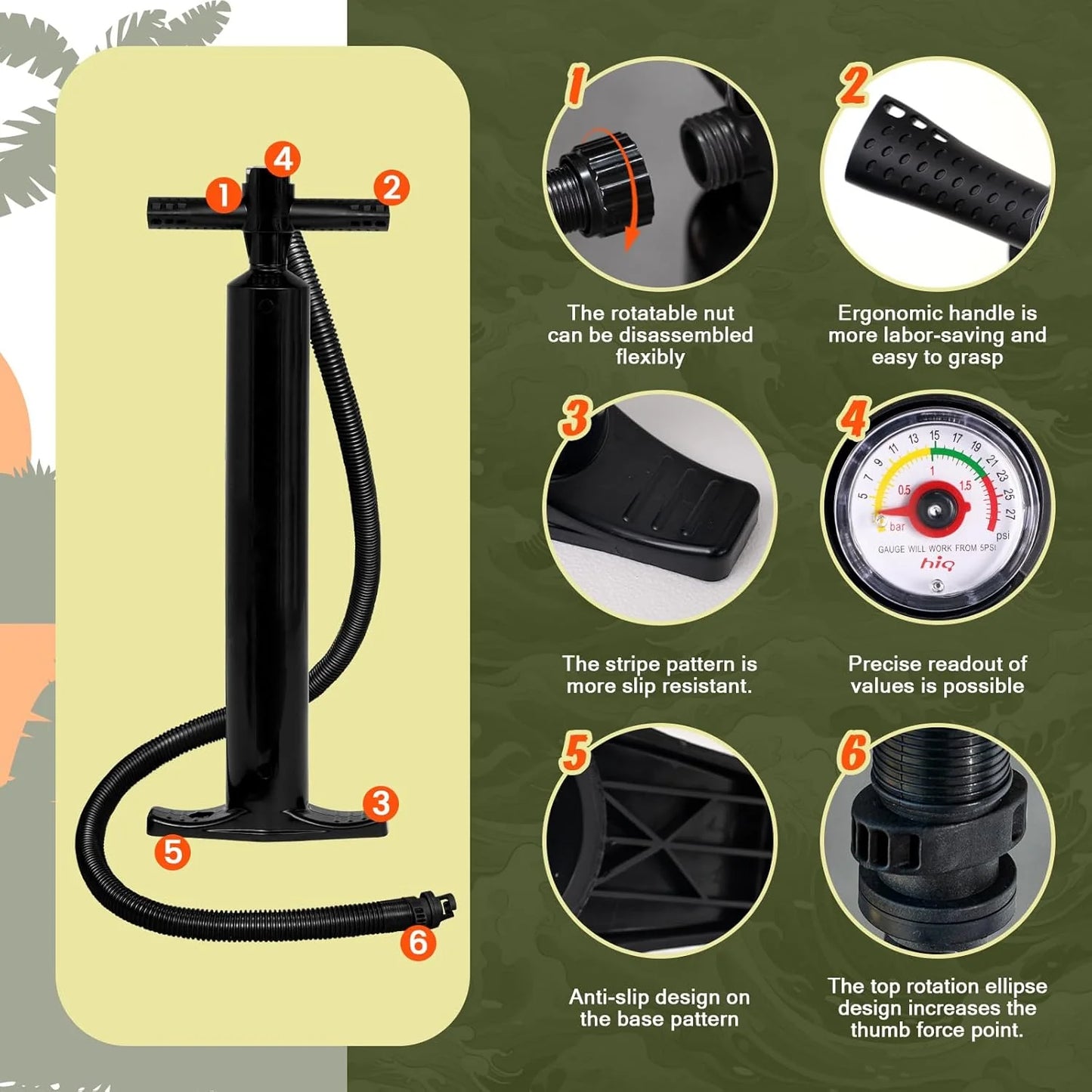 4
1
2
3
5
6

1
The rotatable nut can be disassembled flexibly

2
Ergonomic handle is more labor-saving and easy to grasp

3
The stripe pattern is more slip resistant.

4
5 7 9 11 13 15 17 19 21 23 25 27
0.5 1 1.5
bar
psi
GAUGE WILL WORK FROM 5PSI
hiq
Precise readout of values is possible

5
Anti-slip design on the base pattern

6
The top rotation ellipse design increases the thumb force point.