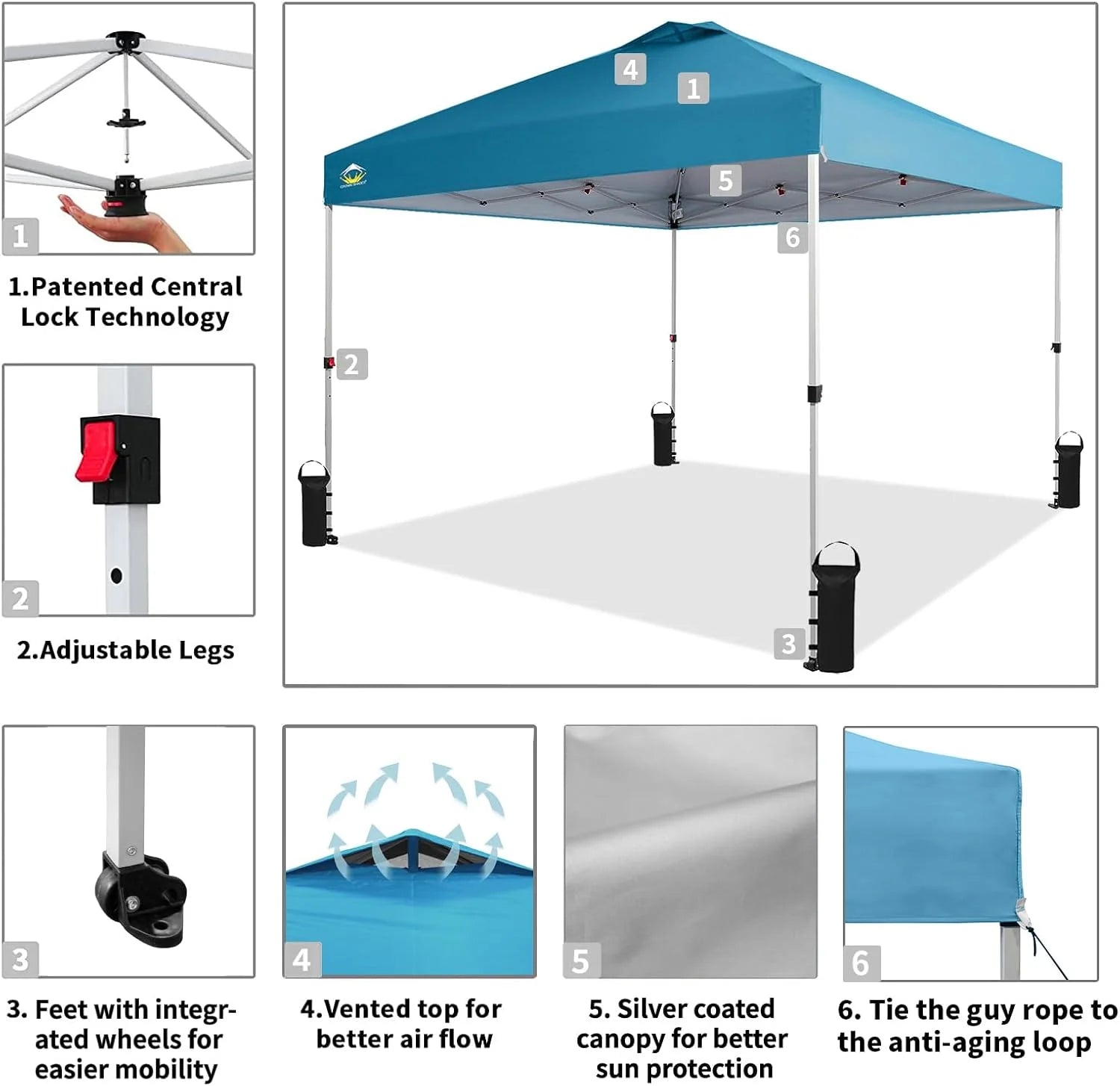 1

1.Patented Central Lock Technology

2

2.Adjustable Legs

4
1
5
6
2
3

3

3. Feet with integrated wheels for easier mobility

4

4.Vented top for better air flow

5

5. Silver coated canopy for better sun protection

6

6. Tie the guy rope to the anti-aging loop