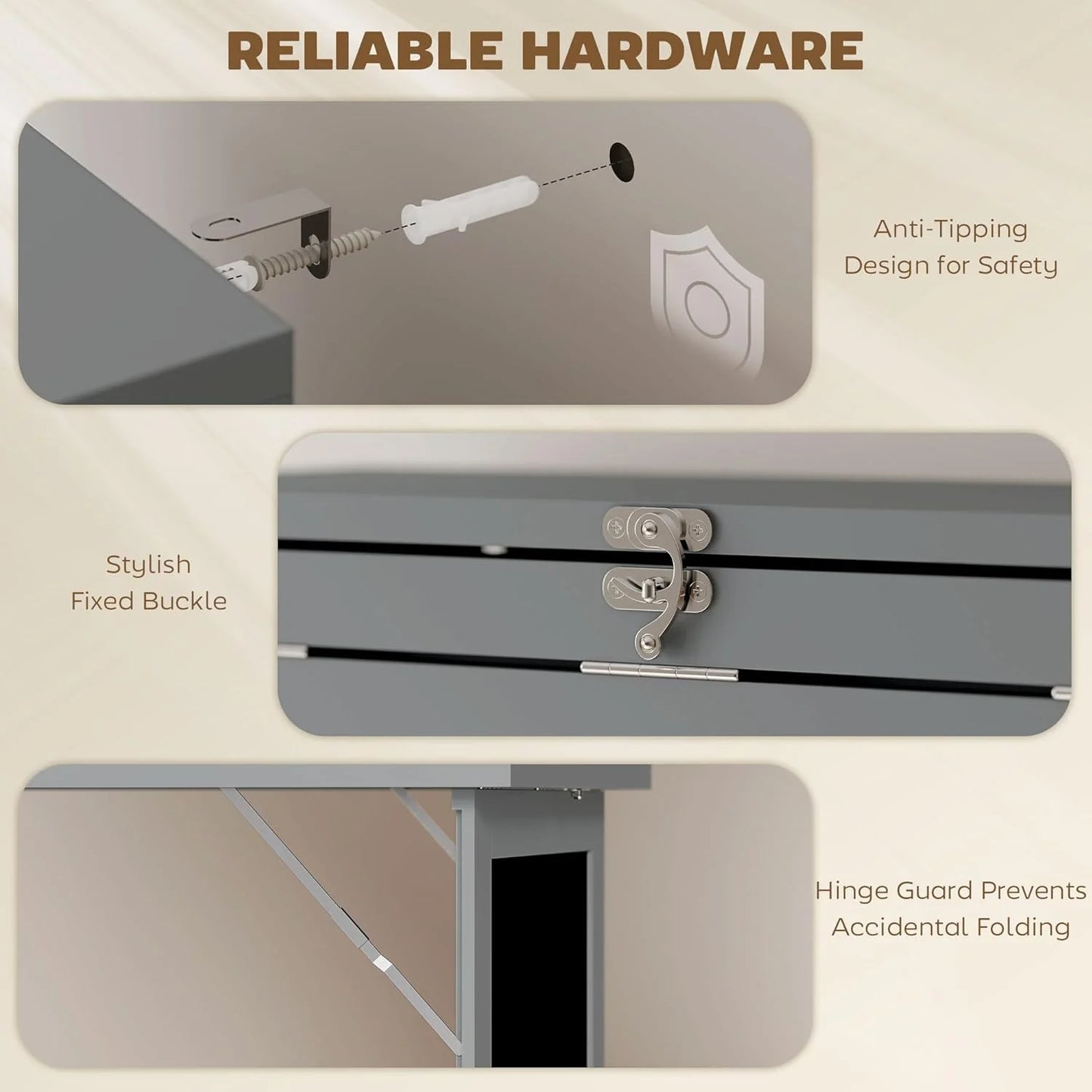 RELIABLE HARDWARE

Anti-Tipping Design for Safety

Stylish Fixed Buckle

Hinge Guard Prevents Accidental Folding