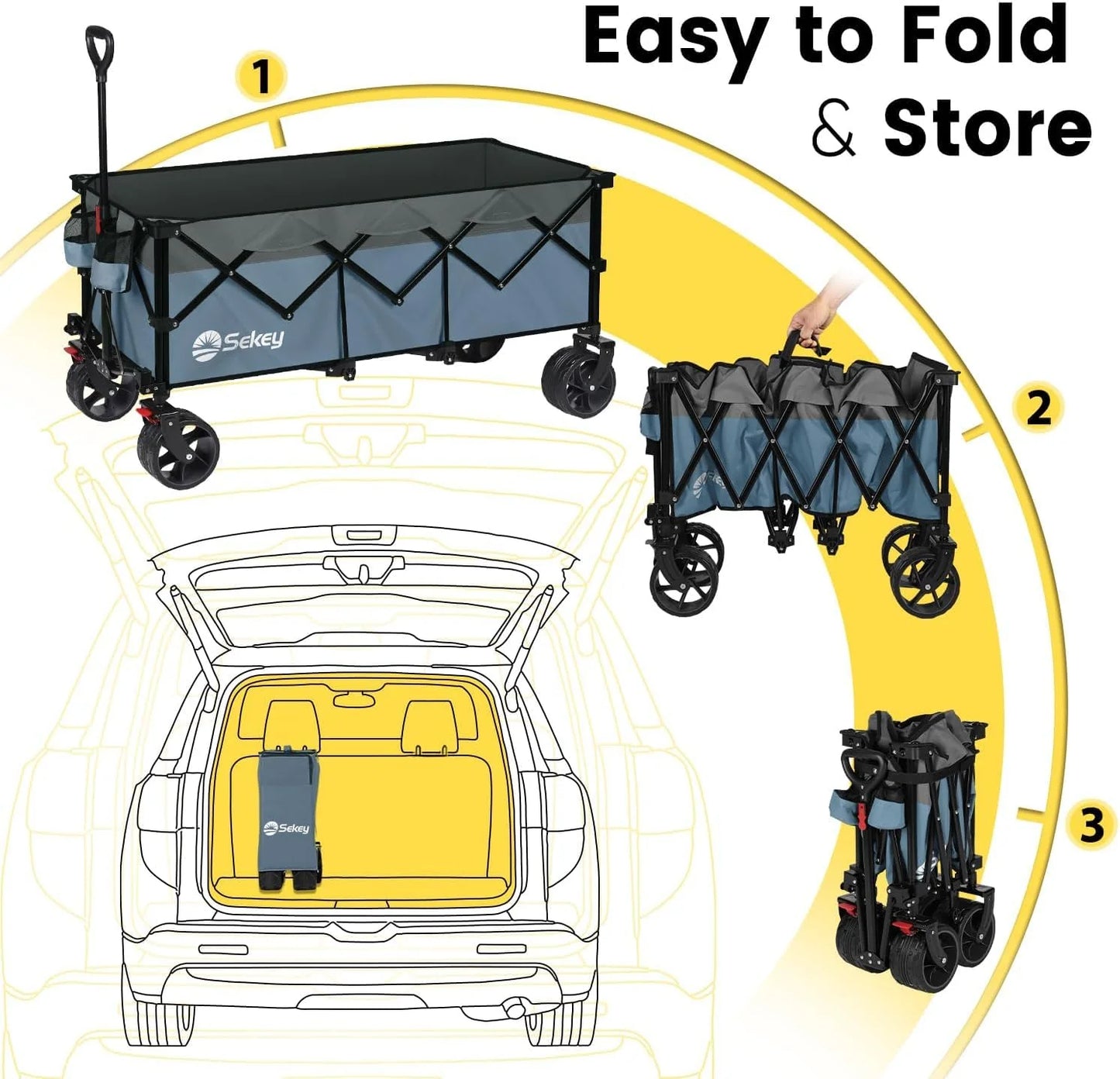 Easy to Fold
& Store

1

Sekey

2

3

Sekey