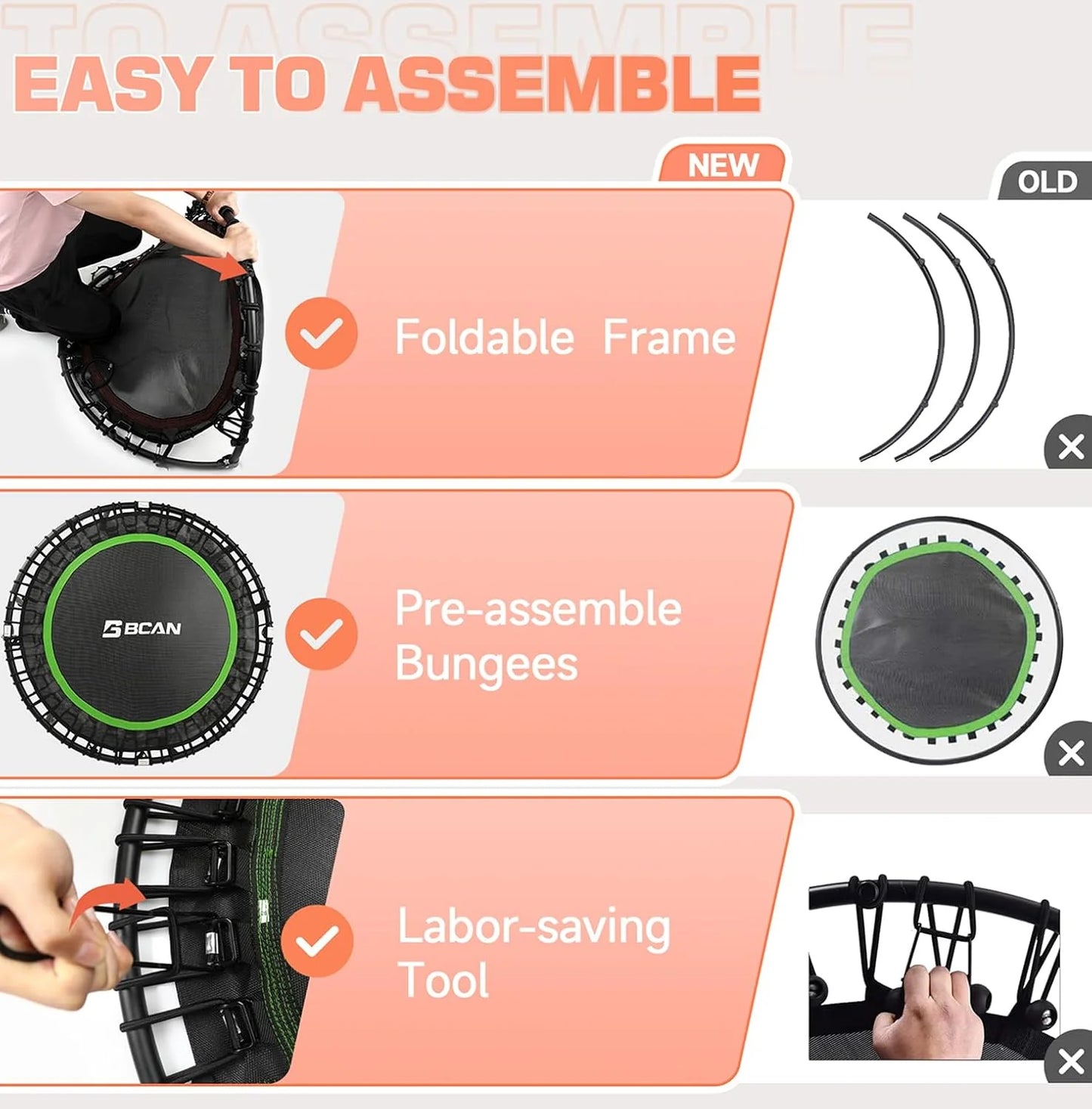 TO ASSEMBLE

EASY TO ASSEMBLE

NEW

OLD

Foldable Frame

BCAN

Pre-assemble Bungees

Labor-saving Tool