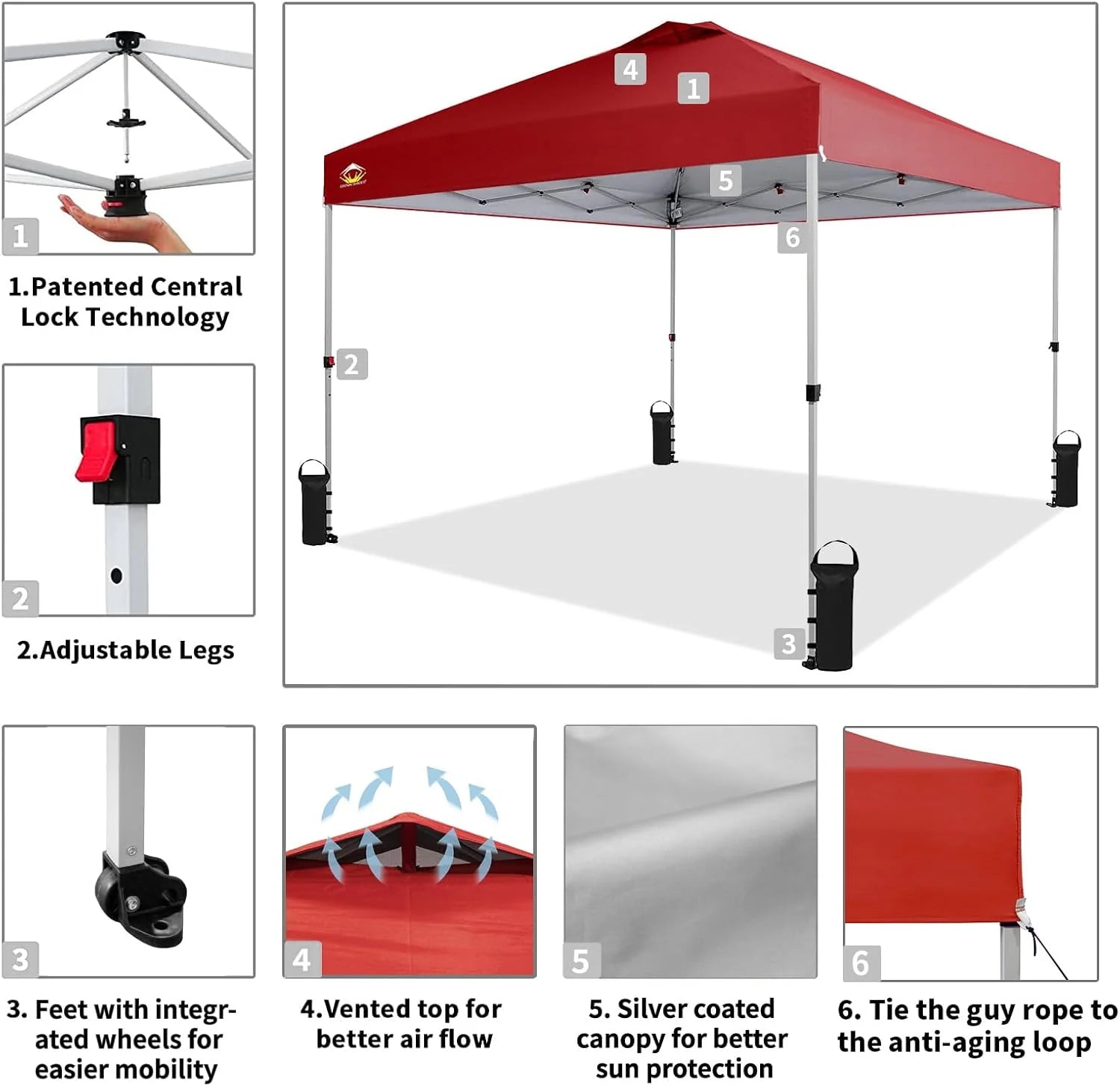 1

1.Patented Central Lock Technology

2

2.Adjustable Legs

4
1
5
6
2
3

3

3. Feet with integrated wheels for easier mobility

4

4.Vented top for better air flow

5

5. Silver coated canopy for better sun protection

6

6. Tie the guy rope to the anti-aging loop